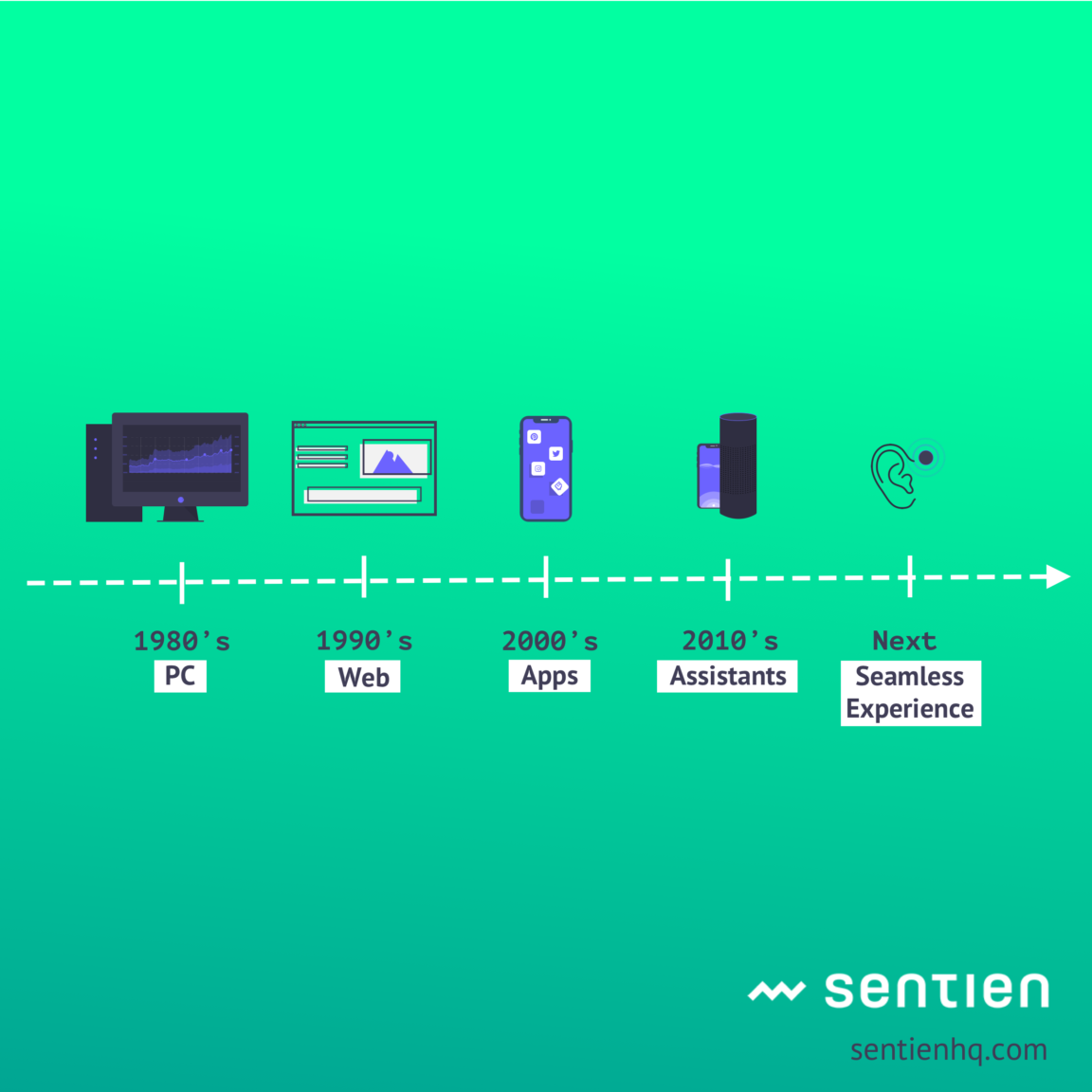 1980's
PC

1990's
Web

2000's
Apps

2010's
Assistants

Next
Seamless Experience

sentien

sentienhq.com