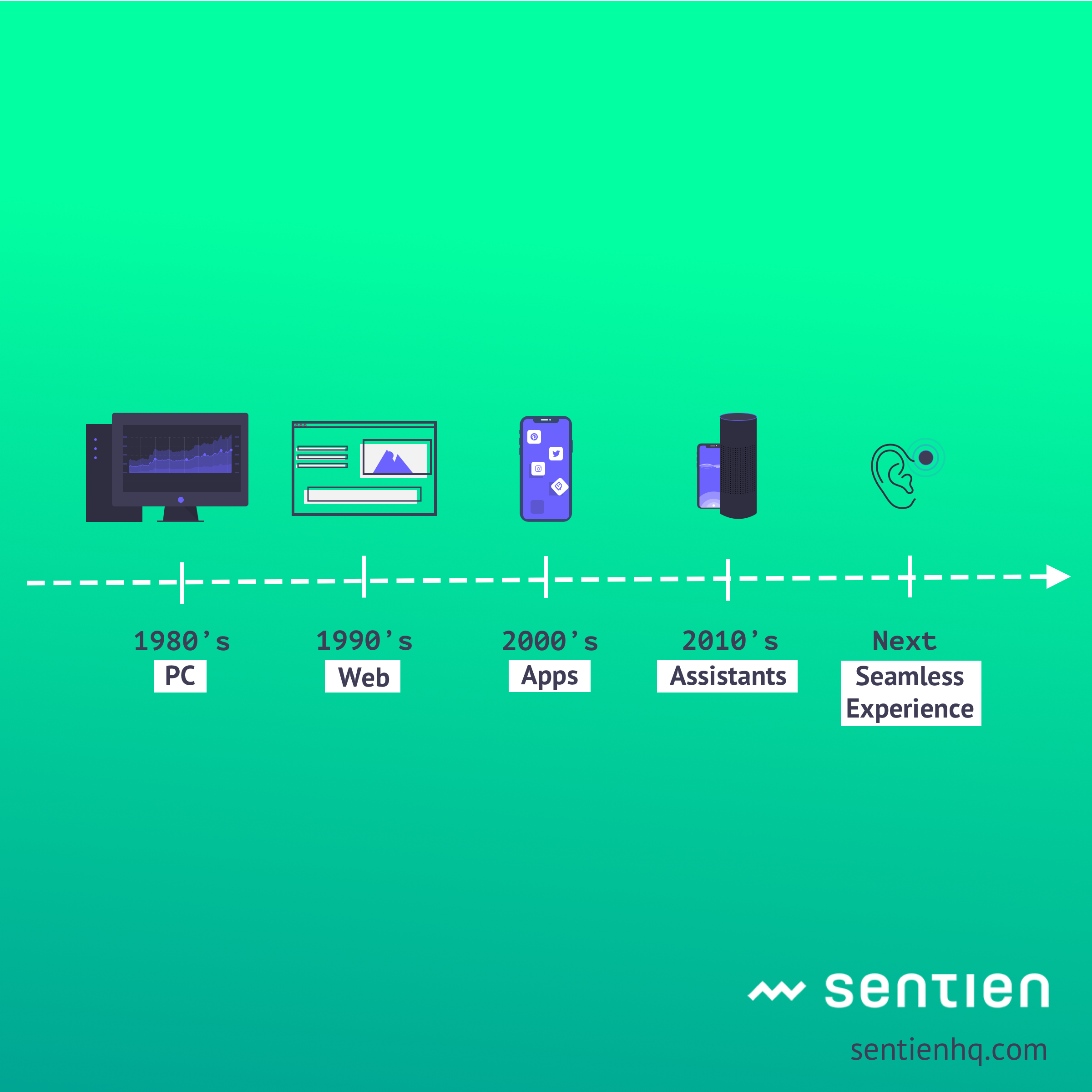 1980's
PC

1990's
Web

2000's
Apps

2010's
Assistants

Next
Seamless Experience

sentien

sentienhq.com