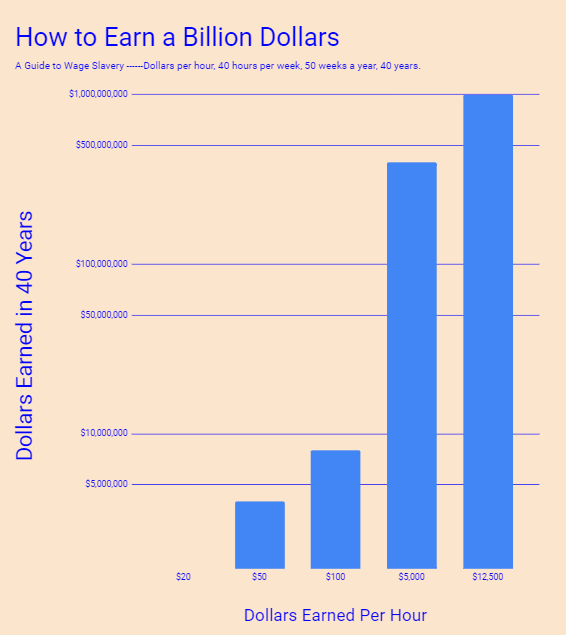 How to Earn a Billion Dollars

A Guide to Wage Slavery ------Dollars per hour, 40 hours per week, 50 weeks a year, 40 years.

Dollars Earned in 40 Years

$1,000,000,000
$500,000,000
$100,000,000
$50,000,000
$10,000,000
$5,000,000

$20
$50
$100
$5,000
$12,500

Dollars Earned Per Hour