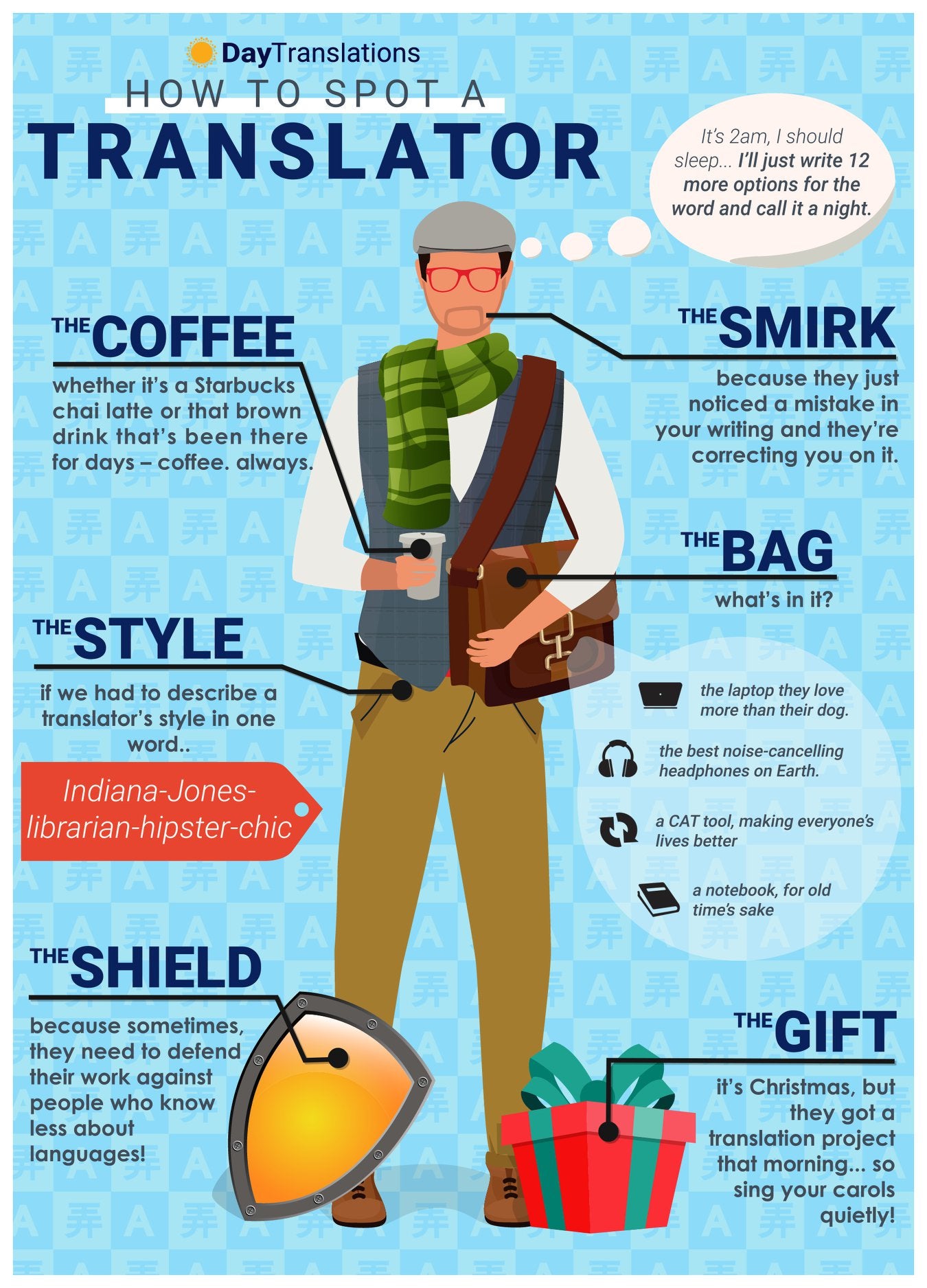 DayTranslations

HOW TO SPOT A

TRANSLATOR

It's 2am, I should sleep... I'll just write 12 more options for the word and call it a night.

THE COFFEE

whether it's a Starbucks chai latte or that brown drink that's been there for days – coffee. always.

THE SMIRK

because they just noticed a mistake in your writing and they're correcting you on it.

THE BAG

what's in it?

the laptop they love more than their dog.

the best noise-cancelling headphones on Earth.

a CAT tool, making everyone's lives better

a notebook, for old time's sake

THE STYLE

if we had to describe a translator's style in one word..

Indiana-Jones-librarian-hipster-chic

THE SHIELD

because sometimes, they need to defend their work against people who know less about languages!

THE GIFT

it's Christmas, but they got a translation project that morning... so sing your carols quietly!