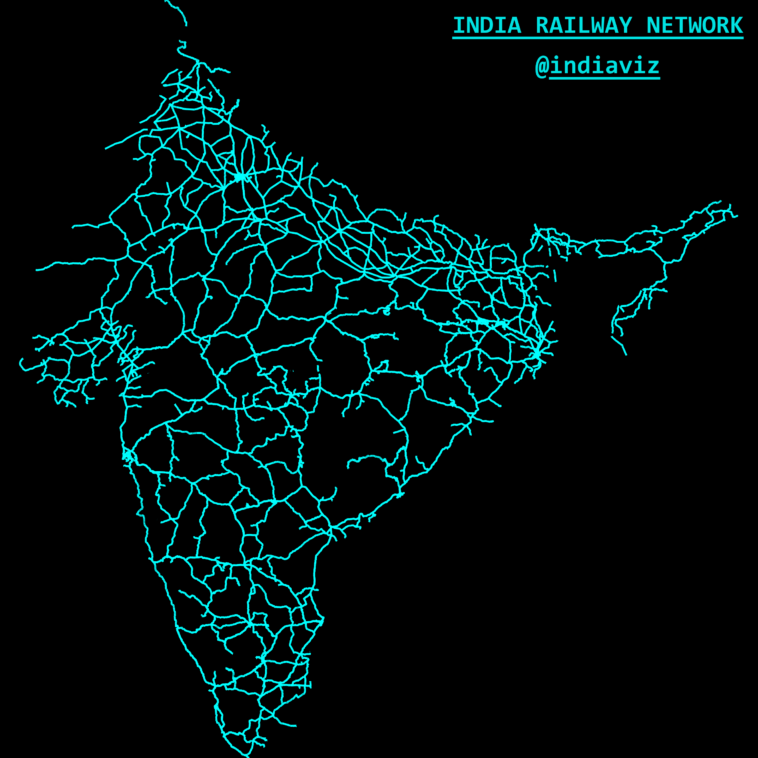 INDIA RAILWAY NETWORK

@indiaviz