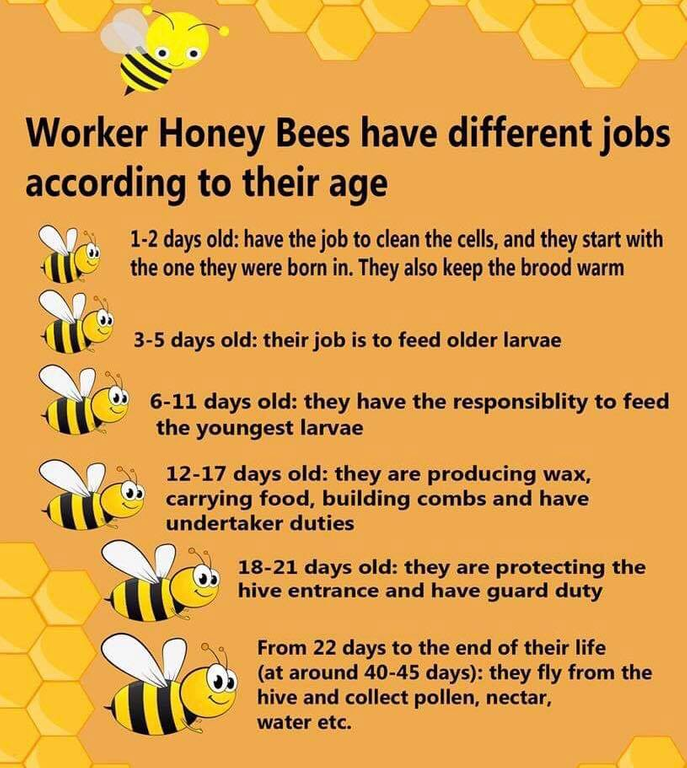 Worker Honey Bees have different jobs according to their age

1-2 days old: have the job to clean the cells, and they start with the one they were born in. They also keep the brood warm

3-5 days old: their job is to feed older larvae

6-11 days old: they have the responsiblity to feed the youngest larvae

12-17 days old: they are producing wax, carrying food, building combs and have undertaker duties

18-21 days old: they are protecting the hive entrance and have guard duty

From 22 days to the end of their life (at around 40-45 days): they fly from the hive and collect pollen, nectar, water etc.