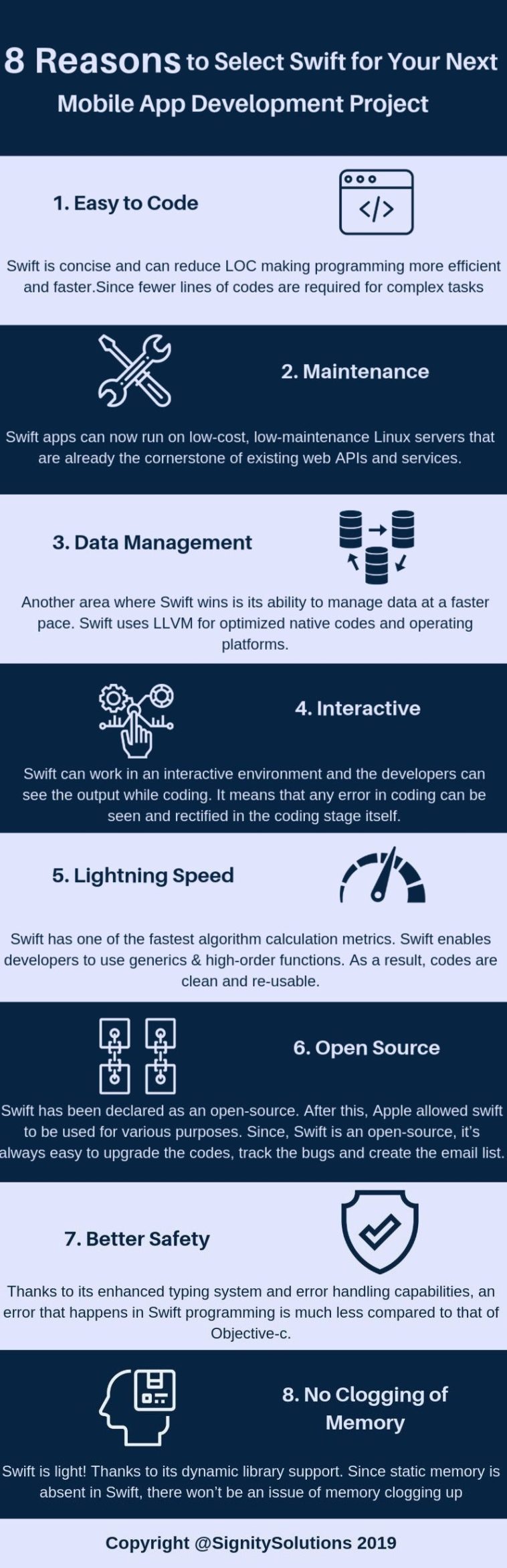 8 Reasons to Select Swift for Your Next Mobile App Development Project

1. Easy to Code

</>

Swift is concise and can reduce LOC making programming more efficient and faster.Since fewer lines of codes are required for complex tasks

2. Maintenance

Swift apps can now run on low-cost, low-maintenance Linux servers that are already the cornerstone of existing web APIs and services.

3. Data Management

Another area where Swift wins is its ability to manage data at a faster pace. Swift uses LLVM for optimized native codes and operating platforms.

4. Interactive

Swift can work in an interactive environment and the developers can see the output while coding. It means that any error in coding can be seen and rectified in the coding stage itself.

5. Lightning Speed

Swift has one of the fastest algorithm calculation metrics. Swift enables developers to use generics & high-order functions. As a result, codes are clean and re-usable.

6. Open Source

Swift has been declared as an open-source. After this, Apple allowed swift to be used for various purposes. Since, Swift is an open-source, it's always easy to upgrade the codes, track the bugs and create the email list.

7. Better Safety

Thanks to its enhanced typing system and error handling capabilities, an error that happens in Swift programming is much less compared to that of Objective-c.

8. No Clogging of Memory

Swift is light! Thanks to its dynamic library support. Since static memory is absent in Swift, there won't be an issue of memory clogging up

Copyright @SignitySolutions 2019