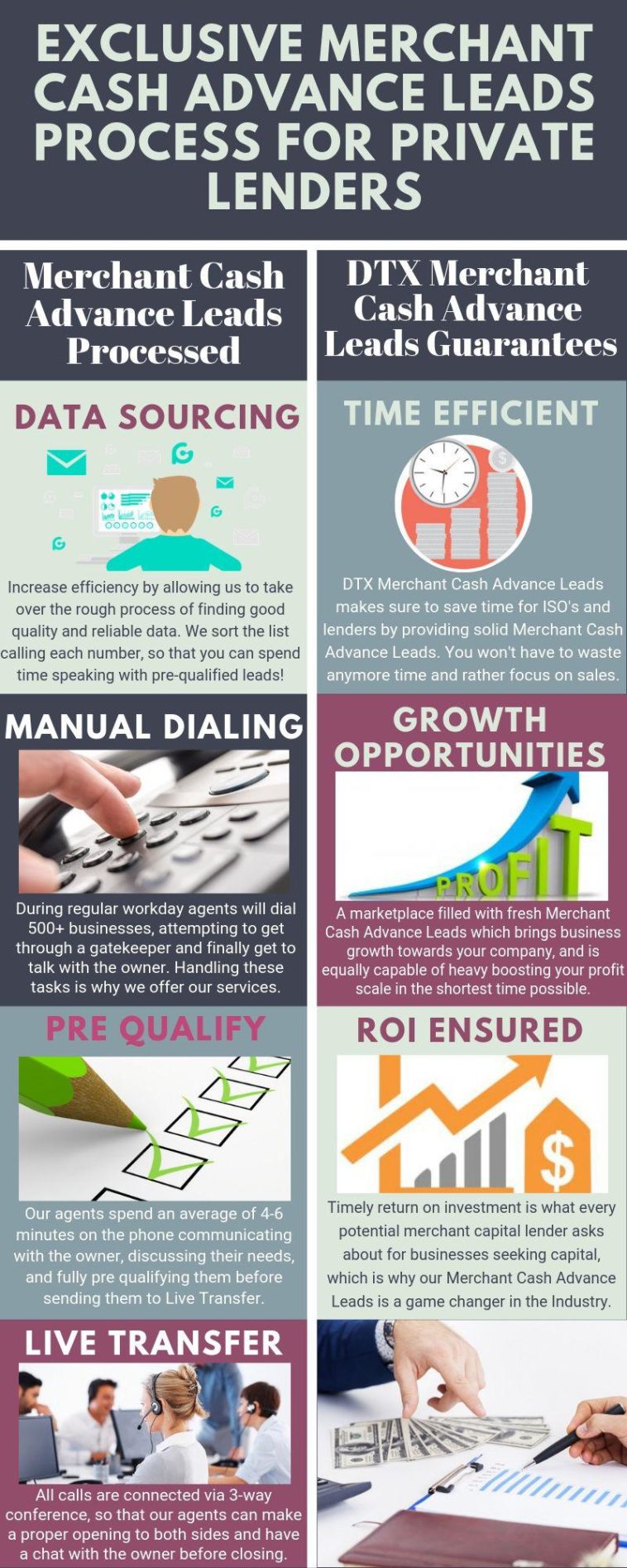 EXCLUSIVE MERCHANT CASH ADVANCE LEADS PROCESS FOR PRIVATE LENDERS

Merchant Cash Advance Leads Processed

DATA SOURCING

Increase efficiency by allowing us to take over the rough process of finding good quality and reliable data. We sort the list calling each number, so that you can spend time speaking with pre-qualified leads!

MANUAL DIALING

During regular workday agents will dial 500+ businesses, attempting to get through a gatekeeper and finally get to talk with the owner. Handling these tasks is why we offer our services.

PRE QUALIFY

Our agents spend an average of 4-6 minutes on the phone communicating with the owner, discussing their needs, and fully pre qualifying them before sending them to Live Transfer.

LIVE TRANSFER

All calls are connected via 3-way conference, so that our agents can make a proper opening to both sides and have a chat with the owner before closing.

DTX Merchant Cash Advance Leads Guarantees

TIME EFFICIENT

DTX Merchant Cash Advance Leads makes sure to save time for ISO's and lenders by providing solid Merchant Cash Advance Leads. You won't have to waste anymore time and rather focus on sales.

GROWTH OPPORTUNITIES

PROFIT

A marketplace filled with fresh Merchant Cash Advance Leads which brings business growth towards your company, and is equally capable of heavy boosting your profit scale in the shortest time possible.

ROI ENSURED

$

Timely return on investment is what every potential merchant capital lender asks about for businesses seeking capital, which is why our Merchant Cash Advance Leads is a game changer in the Industry.