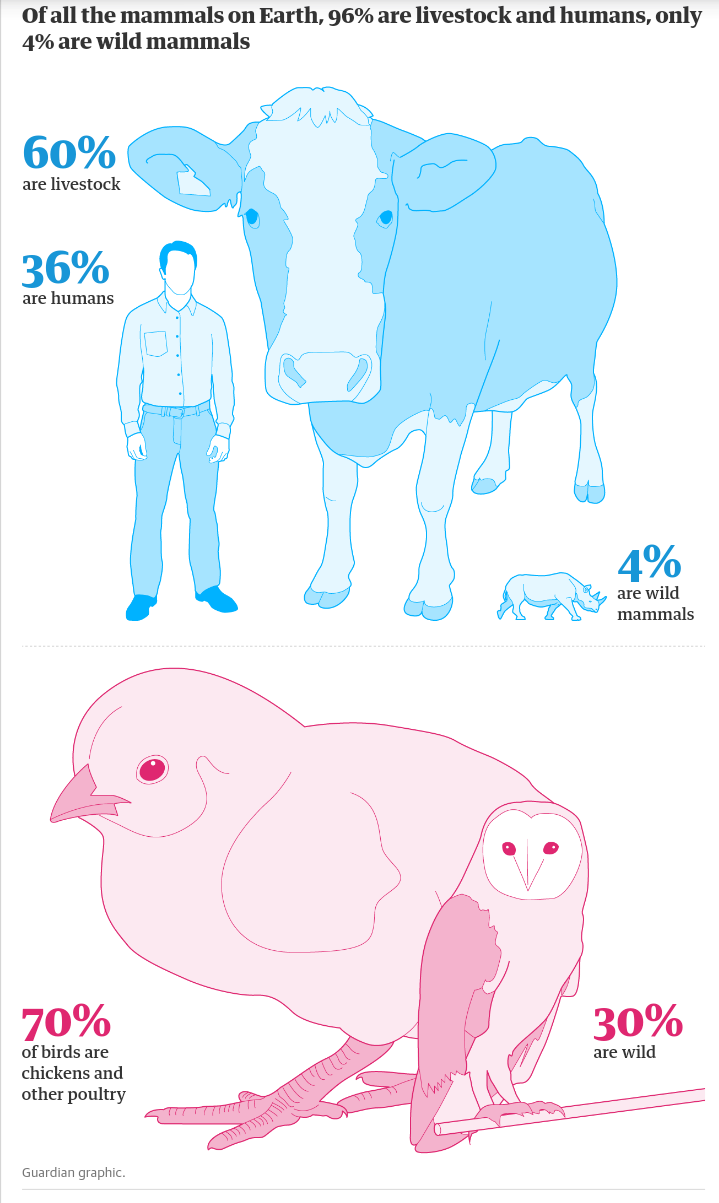 Of all the mammals on Earth, 96% are livestock and humans, only 4% are wild mammals

60%
are livestock

36%
are humans

4%
are wild mammals

70%
of birds are chickens and other poultry

30%
are wild

Guardian graphic.