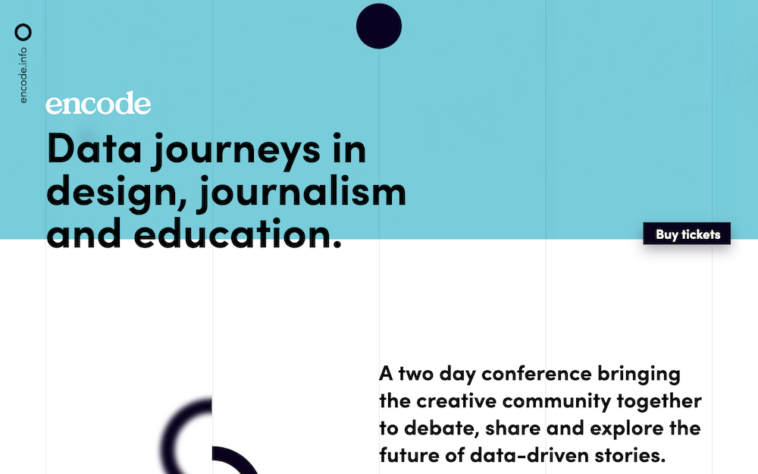 encode.info

encode

Data journeys in design, journalism and education.

Buy tickets

A two day conference bringing the creative community together to debate, share and explore the future of data-driven stories.