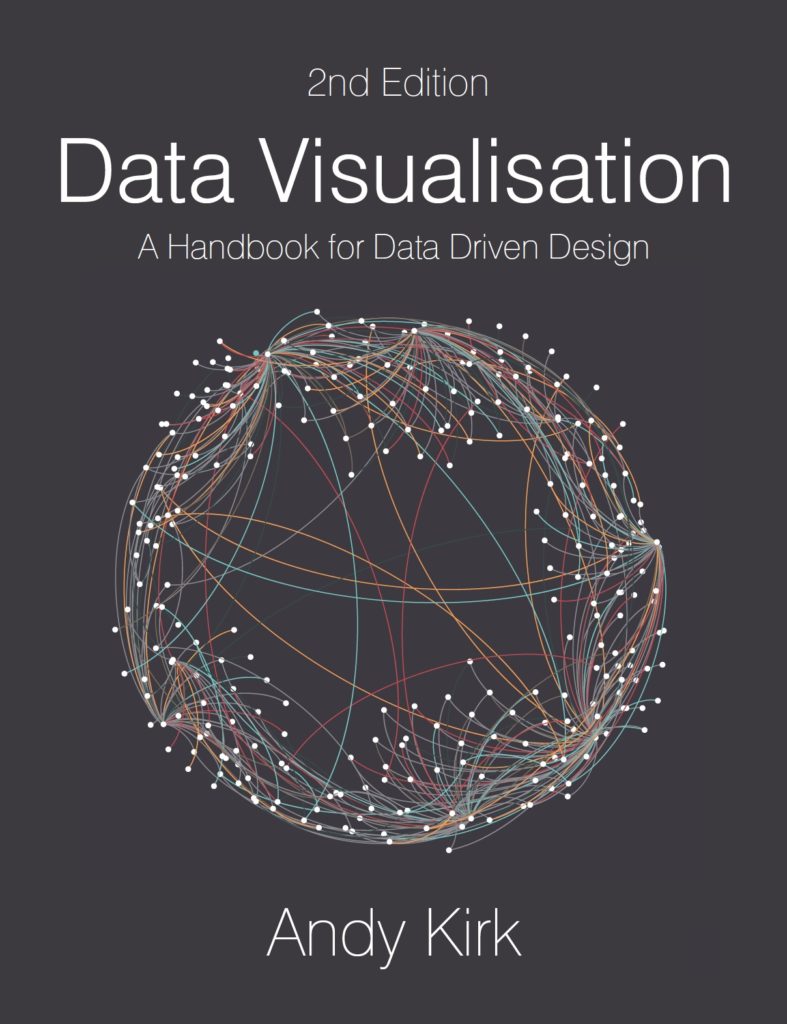 2nd Edition

Data Visualisation

A Handbook for Data Driven Design

Andy Kirk