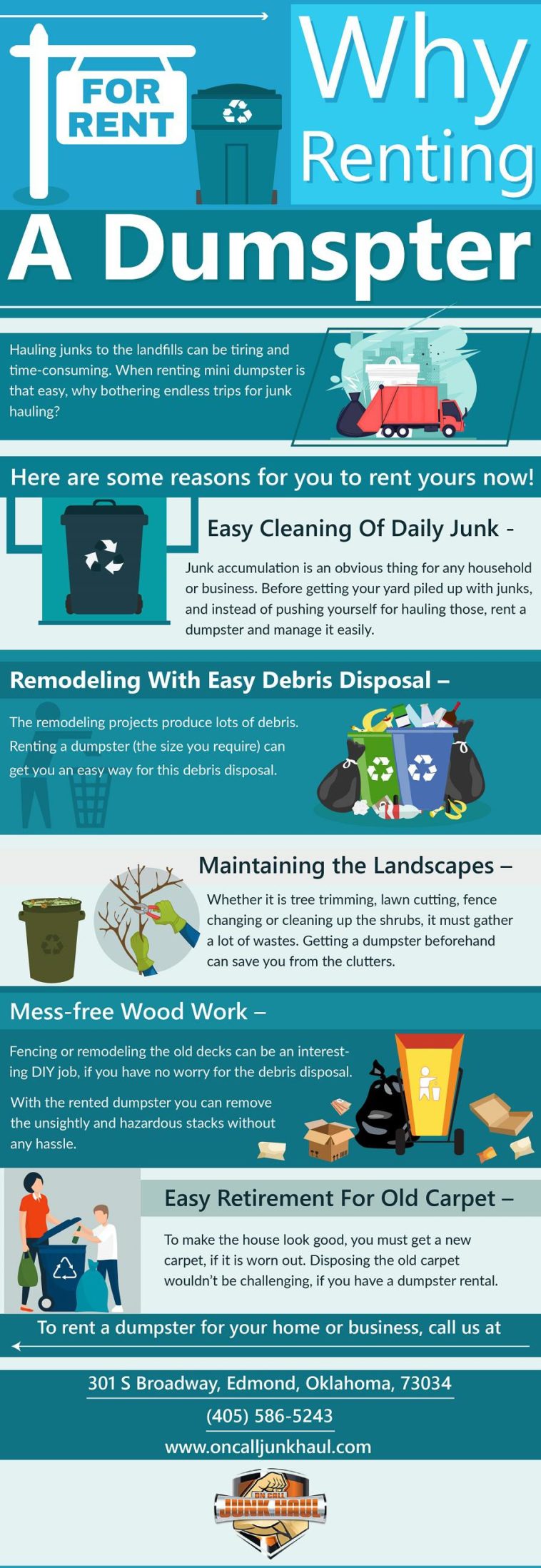 FOR RENT

Why Renting

A Dumspter

Hauling junks to the landfills can be tiring and time-consuming. When renting mini dumpster is that easy, why bothering endless trips for junk hauling?

Here are some reasons for you to rent yours now!

Easy Cleaning Of Daily Junk -

Junk accumulation is an obvious thing for any household or business. Before getting your yard piled up with junks, and instead of pushing yourself for hauling those, rent a dumpster and manage it easily.

Remodeling With Easy Debris Disposal –

The remodeling projects produce lots of debris. Renting a dumpster (the size you require) can get you an easy way for this debris disposal.

Maintaining the Landscapes –

Whether it is tree trimming, lawn cutting, fence changing or cleaning up the shrubs, it must gather a lot of wastes. Getting a dumpster beforehand can save you from the clutters.

Mess-free Wood Work –

Fencing or remodeling the old decks can be an interesting DIY job, if you have no worry for the debris disposal.

With the rented dumpster you can remove the unsightly and hazardous stacks without any hassle.

Easy Retirement For Old Carpet –

To make the house look good, you must get a new carpet, if it is worn out. Disposing the old carpet wouldn't be challenging, if you have a dumpster rental.

To rent a dumpster for your home or business, call us at

301 S Broadway, Edmond, Oklahoma, 73034

(405) 586-5243

www.oncalljunkhaul.com

ON CALL JUNK HAUL