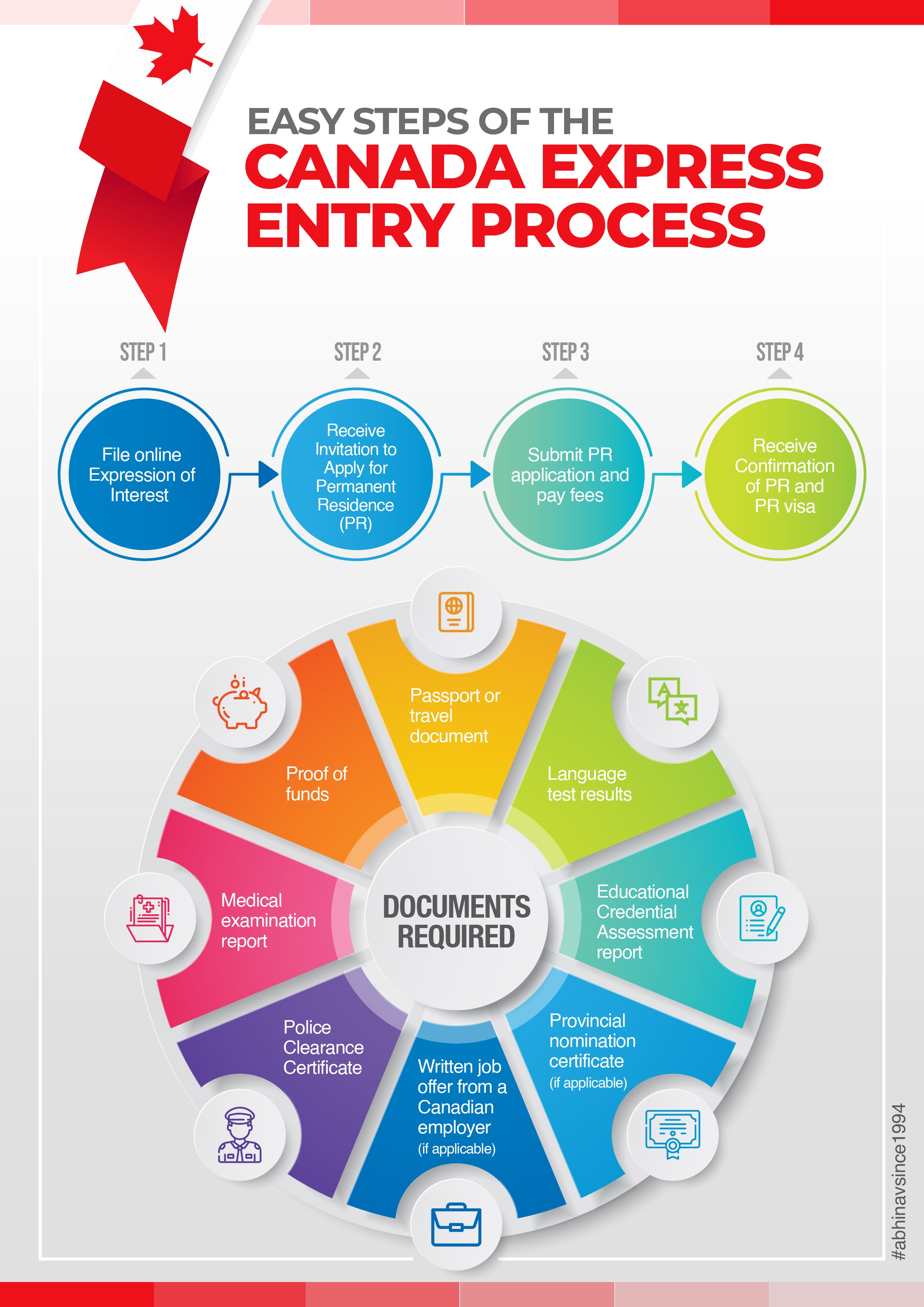 EASY STEPS OF THE
CANADA EXPRESS ENTRY PROCESS

STEP 1
File online Expression of Interest

STEP 2
Receive Invitation to Apply for Permanent Residence (PR)

STEP 3
Submit PR application and pay fees

STEP 4
Receive Confirmation of PR and PR visa

DOCUMENTS REQUIRED

Passport or travel document

Language test results

Educational Credential Assessment report

Provincial nomination certificate (if applicable)

Written job offer from a Canadian employer (if applicable)

Police Clearance Certificate

Medical examination report

Proof of funds

#abhinavsince1994