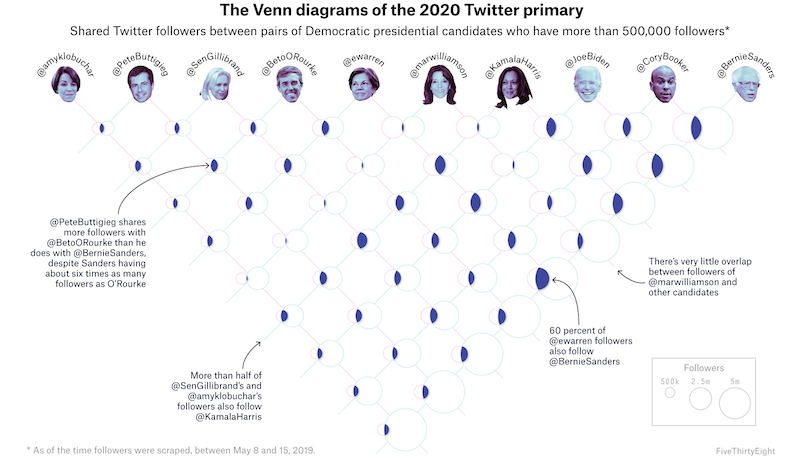 The Venn diagrams of the 2020 Twitter primary

Shared Twitter followers between pairs of Democratic presidential candidates who have more than 500,000 followers*

@amyklobuchar

@PeteButtigieg

@SenGillibrand

@BetoORourke

@ewarren

@marwilliamson

@KamalaHarris

@JoeBiden

@CoryBooker

@BernieSanders

@PeteButtigieg shares more followers with @BetoORourke than he does with @BernieSanders, despite Sanders having about six times as many followers as O'Rourke

There's very little overlap between followers of @marwilliamson and other candidates

60 percent of @ewarren followers also follow @BernieSanders

More than half of @SenGillibrand's and @amyklobuchar's followers also follow @KamalaHarris

Followers

500k

2.5m

5m

* As of the time followers were scraped, between May 8 and 15, 2019.

FiveThirtyEight