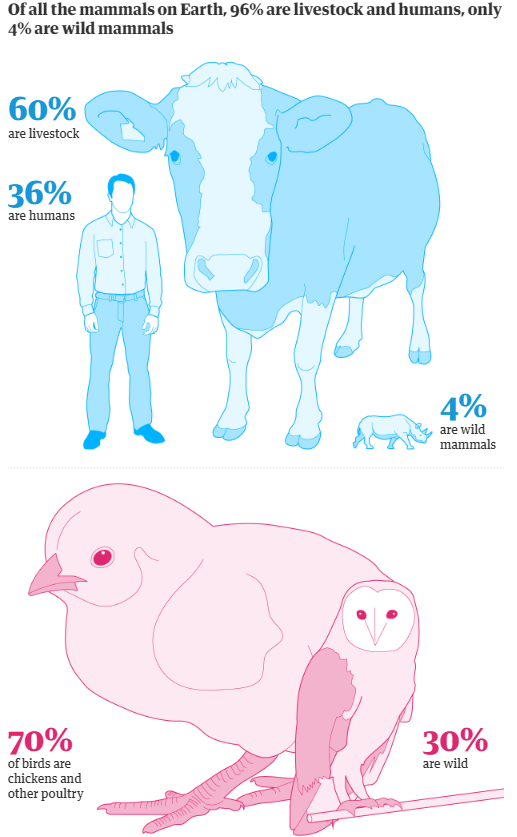 Of all the mammals on Earth, 96% are livestock and humans, only 4% are wild mammals

60%
are livestock

36%
are humans

4%
are wild mammals

70%
of birds are chickens and other poultry

30%
are wild