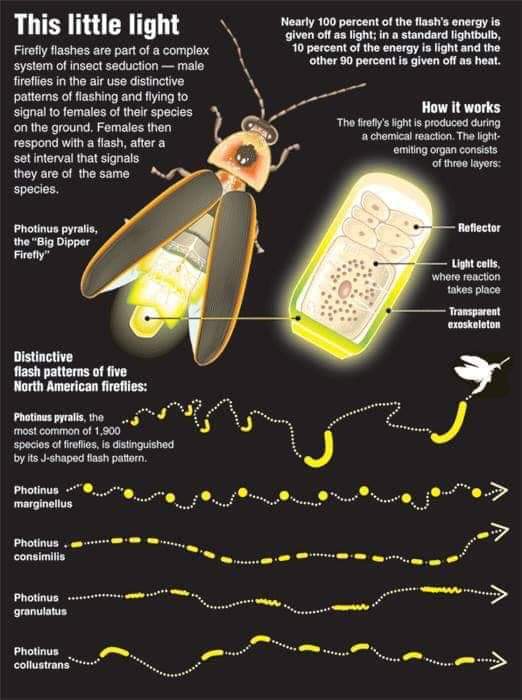 This little light

Firefly flashes are part of a complex system of insect seduction — male fireflies in the air use distinctive patterns of flashing and flying to signal to females of their species on the ground. Females then respond with a flash, after a set interval that signals they are of the same species.

Nearly 100 percent of the flash's energy is given off as light; in a standard lightbulb, 10 percent of the energy is light and the other 90 percent is given off as heat.

How it works

The firefly's light is produced during a chemical reaction. The light-emiting organ consists of three layers:

Photinus pyralis, the "Big Dipper Firefly"

Reflector

Light cells, where reaction takes place

Transparent exoskeleton

Distinctive flash patterns of five North American fireflies:

Photinus pyralis, the most common of 1,900 species of fireflies, is distinguished by its J-shaped flash pattern.

Photinus marginellus

Photinus consimilis

Photinus granulatus

Photinus collustrans