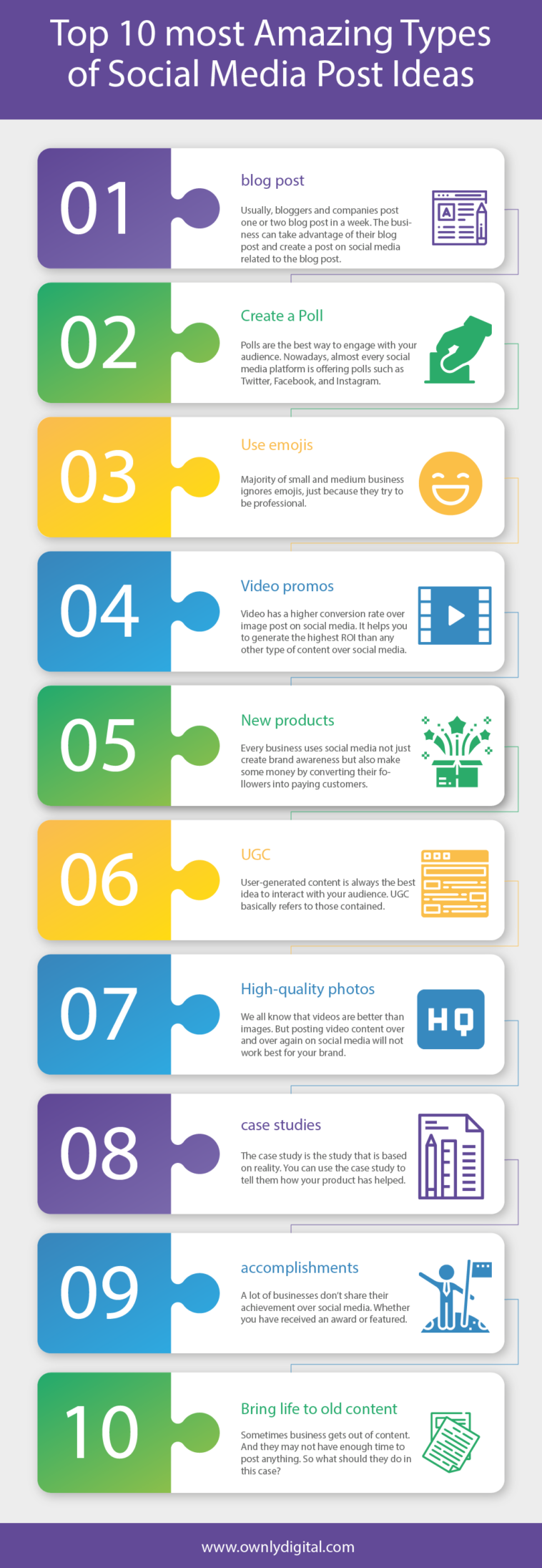 Top 10 most Amazing Types of Social Media Post Ideas

01

blog post

Usually, bloggers and companies post one or two blog post in a week. The business can take advantage of their blog post and create a post on social media related to the blog post.

02

Create a Poll

Polls are the best way to engage with your audience. Nowadays, almost every social media platform is offering polls such as Twitter, Facebook, and Instagram.

03

Use emojis

Majority of small and medium business ignores emojis, just because they try to be professional.

04

Video promos

Video has a higher conversion rate over image post on social media. It helps you to generate the highest ROI than any other type of content over social media.

05

New products

Every business uses social media not just create brand awareness but also make some money by converting their followers into paying customers.

06

UGC

User-generated content is always the best idea to interact with your audience. UGC basically refers to those contained.

07

High-quality photos

We all know that videos are better than images. But posting video content over and over again on social media will not work best for your brand.

HQ

08

case studies

The case study is the study that is based on reality. You can use the case study to tell them how your product has helped.

09

accomplishments

A lot of businesses don't share their achievement over social media. Whether you have received an award or featured.

10

Bring life to old content

Sometimes business gets out of content. And they may not have enough time to post anything. So what should they do in this case?

www.ownlydigital.com