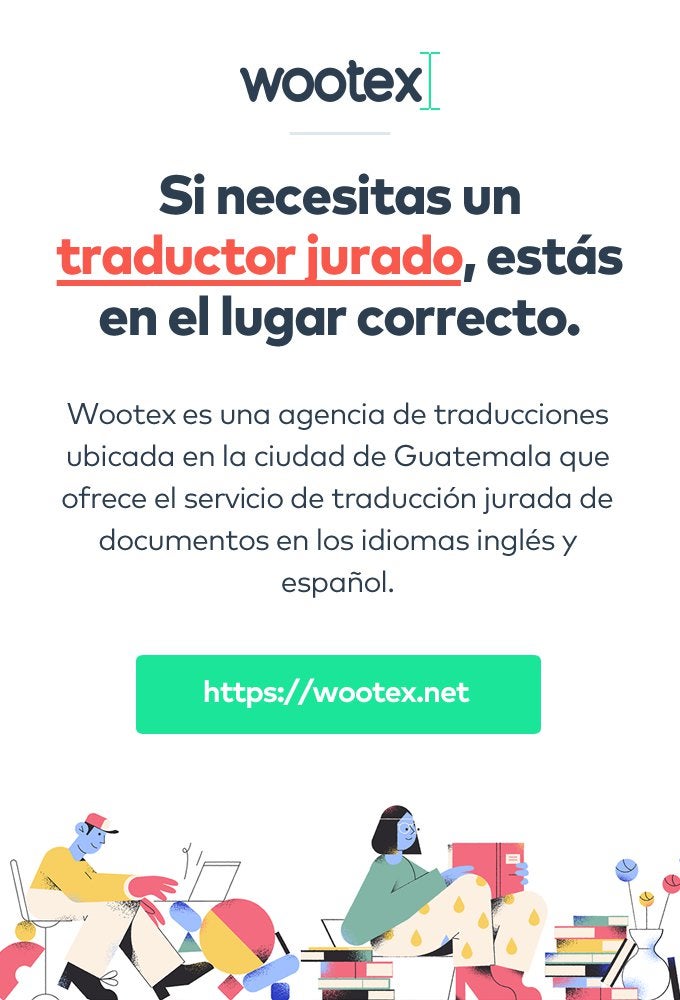 wootex

Si necesitas un traductor jurado, estás en el lugar correcto.

Wootex es una agencia de traducciones ubicada en la ciudad de Guatemala que ofrece el servicio de traducción jurada de documentos en los idiomas inglés y español.

https://wootex.net