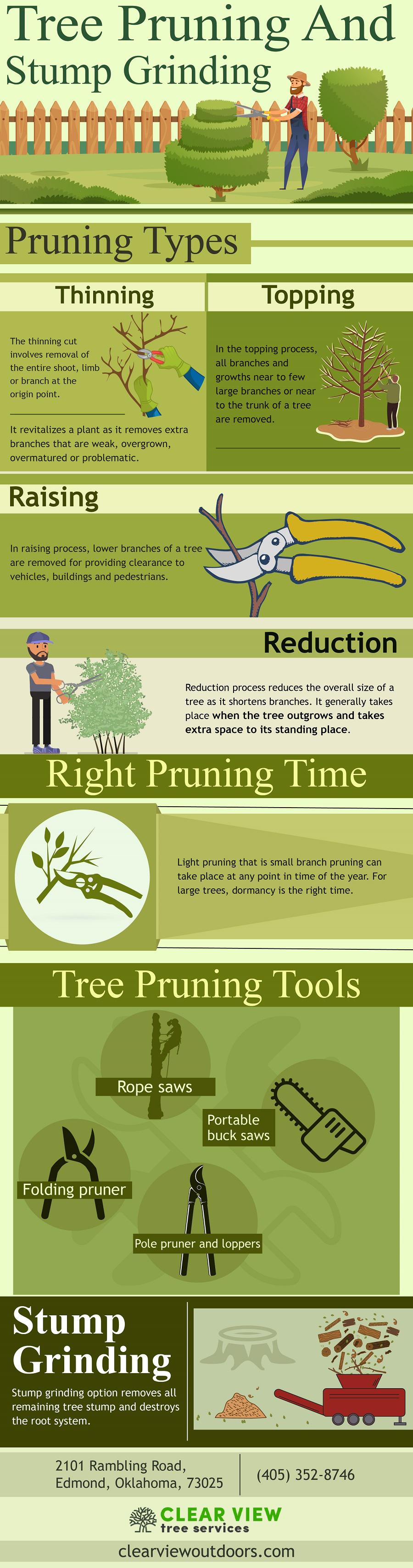 Tree Pruning And Stump Grinding

Pruning Types

Thinning

The thinning cut involves removal of the entire shoot, limb or branch at the origin point.

It revitalizes a plant as it removes extra branches that are weak, overgrown, overmatured or problematic.

Topping

In the topping process, all branches and growths near to few large branches or near to the trunk of a tree are removed.

Raising

In raising process, lower branches of a tree are removed for providing clearance to vehicles, buildings and pedestrians.

Reduction

Reduction process reduces the overall size of a tree as it shortens branches. It generally takes place when the tree outgrows and takes extra space to its standing place.

Right Pruning Time

Light pruning that is small branch pruning can take place at any point in time of the year. For large trees, dormancy is the right time.

Tree Pruning Tools

Rope saws

Portable buck saws

Folding pruner

Pole pruner and loppers

Stump Grinding

Stump grinding option removes all remaining tree stump and destroys the root system.

2101 Rambling Road, Edmond, Oklahoma, 73025

(405) 352-8746

CLEAR VIEW tree services

clearviewoutdoors.com