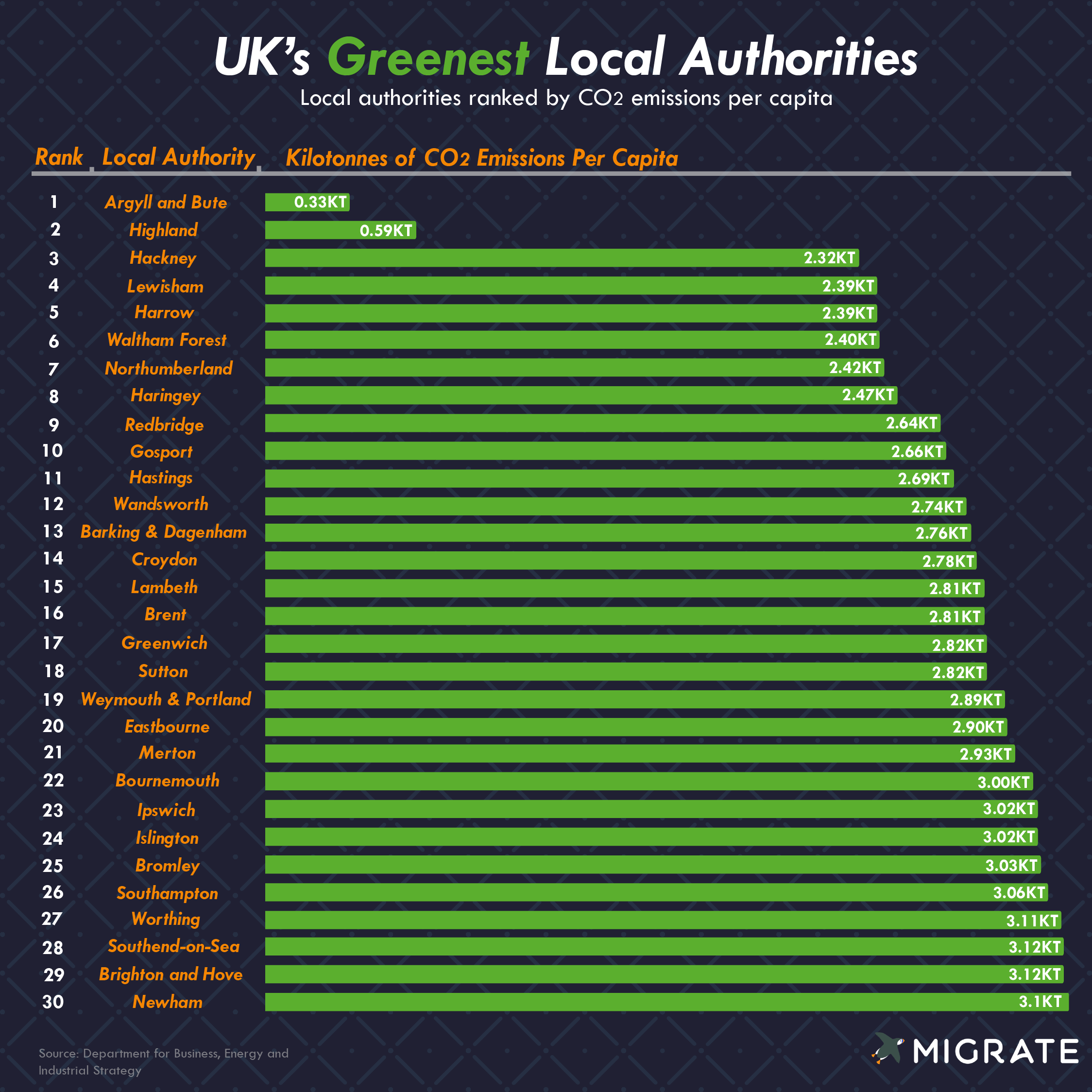 UK's Greenest Local Authorities

Local authorities ranked by $CO_2$ emissions per capita

| Rank | Local Authority | Kilotonnes of $CO_2$ Emissions Per Capita |
|---|---|---|
| 1 | Argyll and Bute | 0.33KT |
| 2 | Highland | 0.59KT |
| 3 | Hackney | 2.32KT |
| 4 | Lewisham | 2.39KT |
| 5 | Harrow | 2.39KT |
| 6 | Waltham Forest | 2.40KT |
| 7 | Northumberland | 2.42KT |
| 8 | Haringey | 2.47KT |
| 9 | Redbridge | 2.64KT |
| 10 | Gosport | 2.66KT |
| 11 | Hastings | 2.69KT |
| 12 | Wandsworth | 2.74KT |
| 13 | Barking & Dagenham | 2.76KT |
| 14 | Croydon | 2.78KT |
| 15 | Lambeth | 2.81KT |
| 16 | Brent | 2.81KT |
| 17 | Greenwich | 2.82KT |
| 18 | Sutton | 2.82KT |
| 19 | Weymouth & Portland | 2.89KT |
| 20 | Eastbourne | 2.90KT |
| 21 | Merton | 2.93KT |
| 22 | Bournemouth | 3.00KT |
| 23 | Ipswich | 3.02KT |
| 24 | Islington | 3.02KT |
| 25 | Bromley | 3.03KT |
| 26 | Southampton | 3.06KT |
| 27 | Worthing | 3.11KT |
| 28 | Southend-on-Sea | 3.12KT |
| 29 | Brighton and Hove | 3.12KT |
| 30 | Newham | 3.1KT |

Source: Department for Business, Energy and Industrial Strategy

MIGRATE