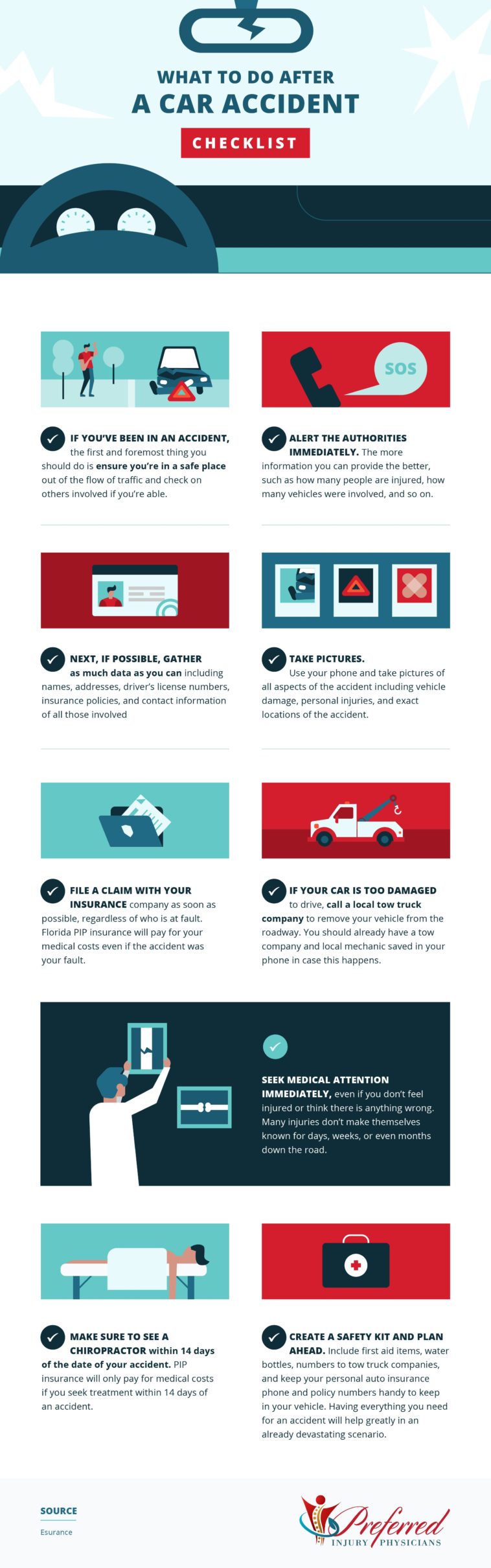 WHAT TO DO AFTER
A CAR ACCIDENT
CHECKLIST

SOS

IF YOU'VE BEEN IN AN ACCIDENT, the first and foremost thing you should do is ensure you're in a safe place out of the flow of traffic and check on others involved if you're able.

ALERT THE AUTHORITIES IMMEDIATELY. The more information you can provide the better, such as how many people are injured, how many vehicles were involved, and so on.

NEXT, IF POSSIBLE, GATHER as much data as you can including names, addresses, driver's license numbers, insurance policies, and contact information of all those involved

TAKE PICTURES. Use your phone and take pictures of all aspects of the accident including vehicle damage, personal injuries, and exact locations of the accident.

FILE A CLAIM WITH YOUR INSURANCE company as soon as possible, regardless of who is at fault. Florida PIP insurance will pay for your medical costs even if the accident was your fault.

IF YOUR CAR IS TOO DAMAGED to drive, call a local tow truck company to remove your vehicle from the roadway. You should already have a tow company and local mechanic saved in your phone in case this happens.

SEEK MEDICAL ATTENTION IMMEDIATELY, even if you don't feel injured or think there is anything wrong. Many injuries don't make themselves known for days, weeks, or even months down the road.

MAKE SURE TO SEE A CHIROPRACTOR within 14 days of the date of your accident. PIP insurance will only pay for medical costs if you seek treatment within 14 days of an accident.

CREATE A SAFETY KIT AND PLAN AHEAD. Include first aid items, water bottles, numbers to tow truck companies, and keep your personal auto insurance phone and policy numbers handy to keep in your vehicle. Having everything you need for an accident will help greatly in an already devastating scenario.

SOURCE
Esurance

Preferred
INJURY PHYSICIANS