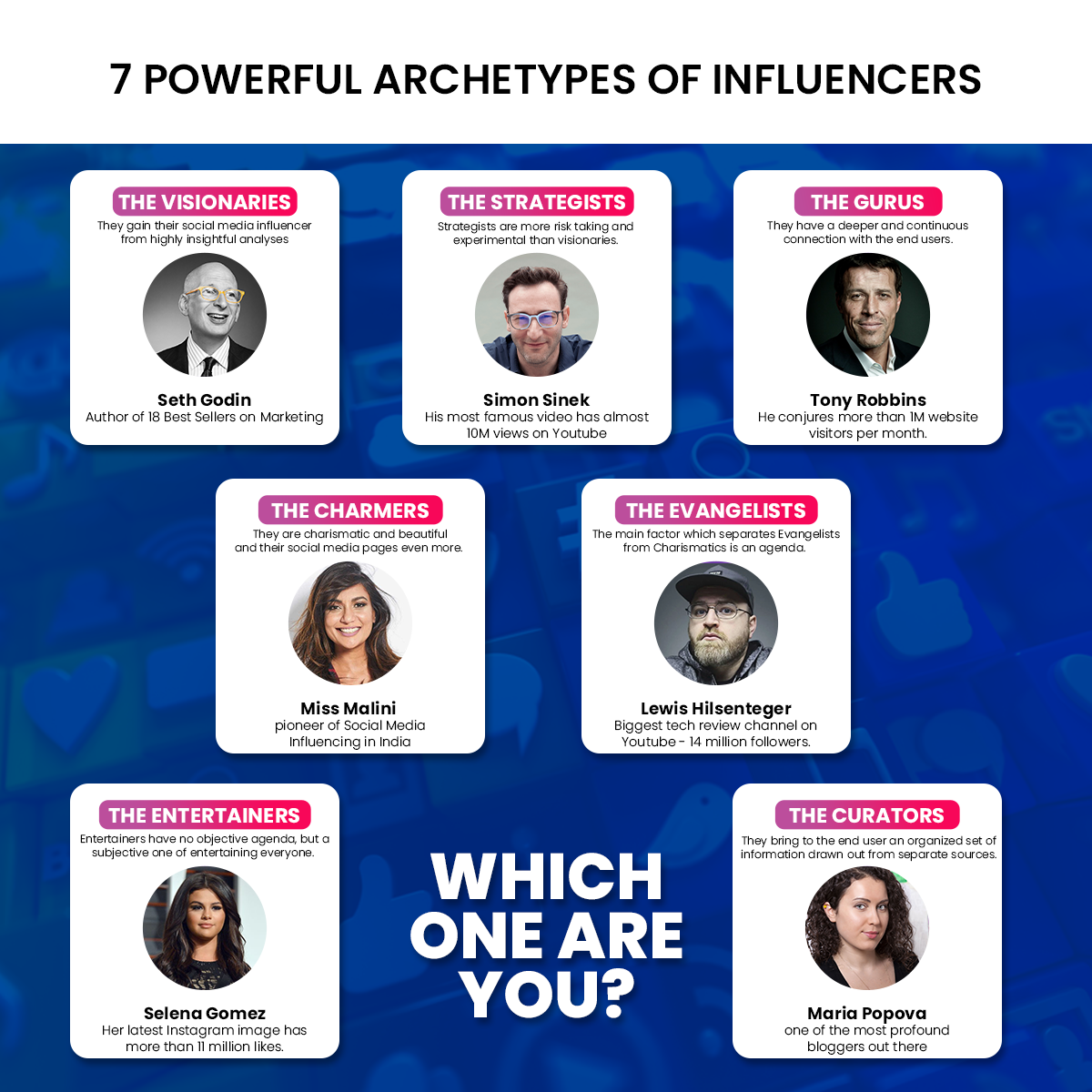 7 POWERFUL ARCHETYPES OF INFLUENCERS

THE VISIONARIES
They gain their social media influencer from highly insightful analyses

Seth Godin
Author of 18 Best Sellers on Marketing

THE STRATEGISTS
Strategists are more risk taking and experimental than visionaries.

Simon Sinek
His most famous video has almost 10M views on Youtube

THE GURUS
They have a deeper and continuous connection with the end users.

Tony Robbins
He conjures more than 1M website visitors per month.

THE CHARMERS
They are charismatic and beautiful and their social media pages even more.

Miss Malini
pioneer of Social Media Influencing in India

THE EVANGELISTS
The main factor which separates Evangelists from Charismatics is an agenda.

Lewis Hilsenteger
Biggest tech review channel on Youtube - 14 million followers.

THE ENTERTAINERS
Entertainers have no objective agenda, but a subjective one of entertaining everyone.

Selena Gomez
Her latest Instagram image has more than 11 million likes.

WHICH ONE ARE YOU?

THE CURATORS
They bring to the end user an organized set of information drawn out from separate sources.

Maria Popova
one of the most profound bloggers out there