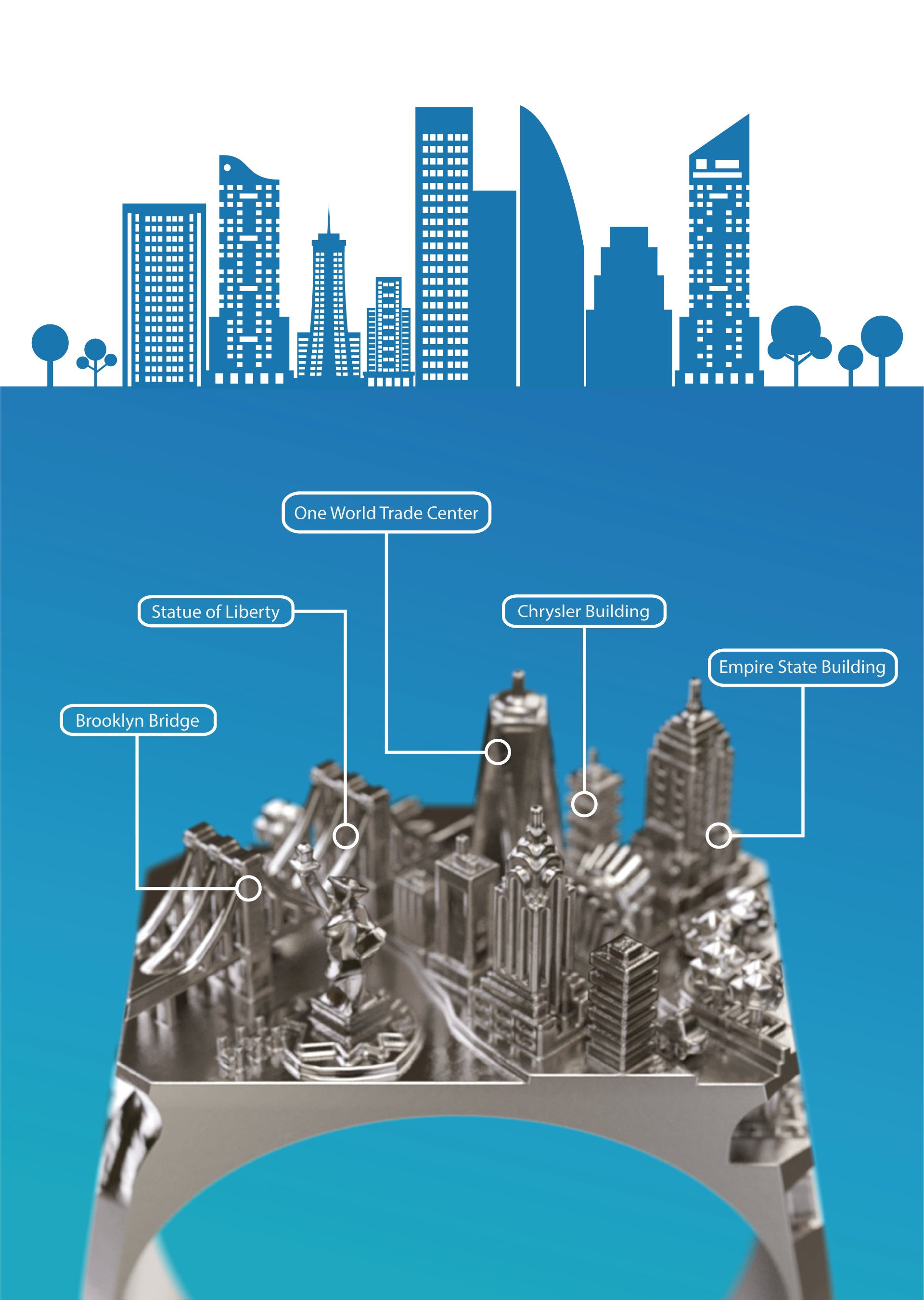 One World Trade Center

Statue of Liberty

Chrysler Building

Empire State Building

Brooklyn Bridge