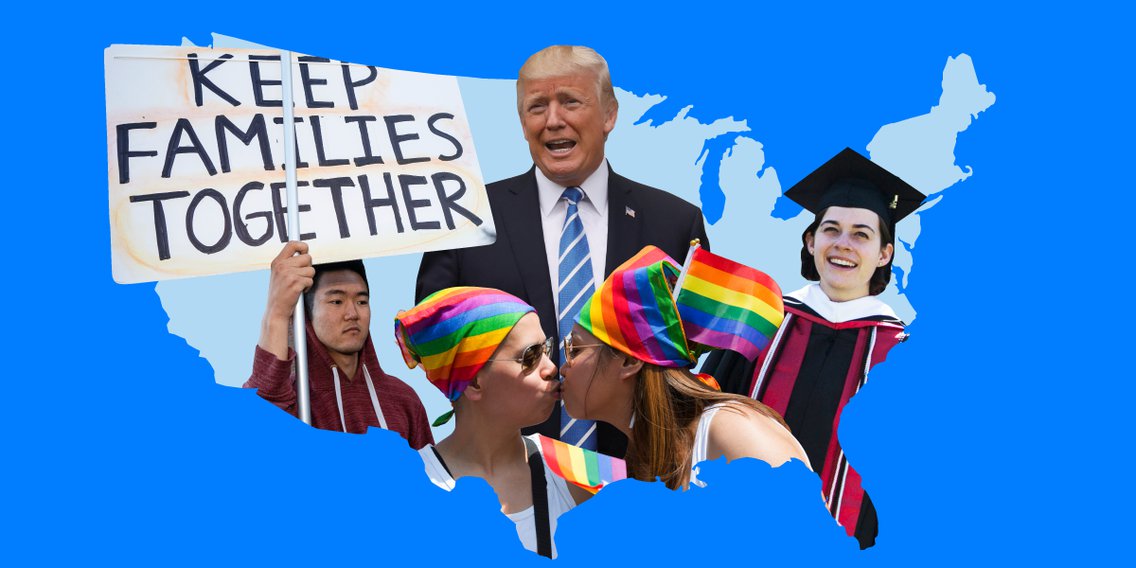 KEEP FAMILIES TOGETHER