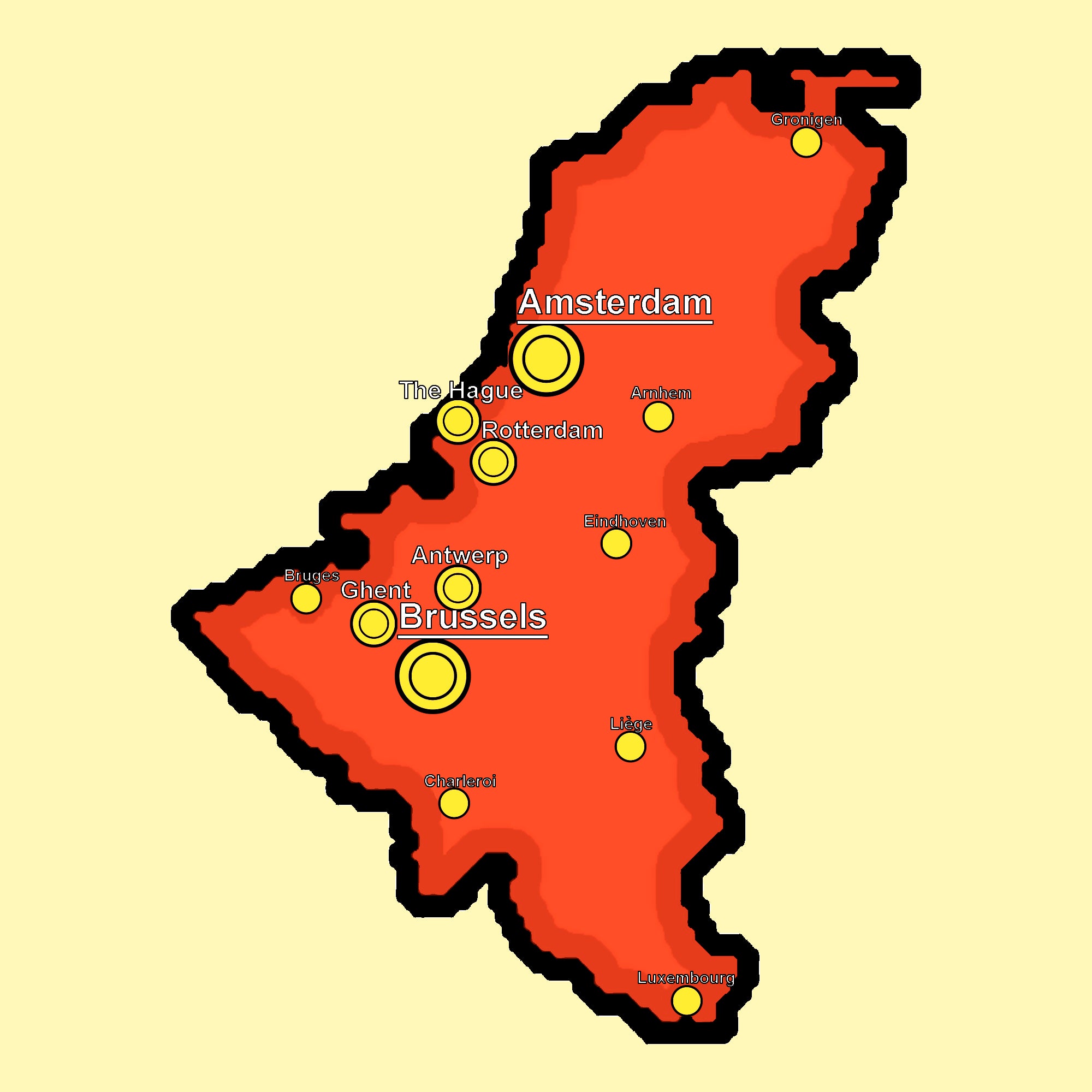 Gronigen

Amsterdam

The Hague

Arnhem

Rotterdam

Eindhoven

Antwerp

Bruges

Ghent

Brussels

Liège

Charleroi

Luxembourg