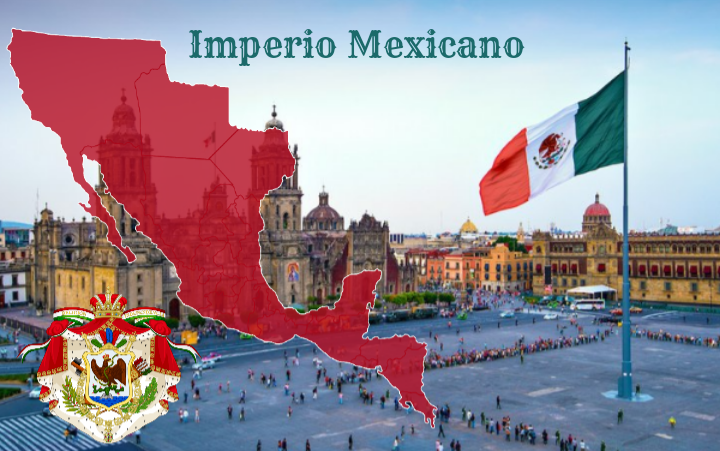 Imperio Mexicano