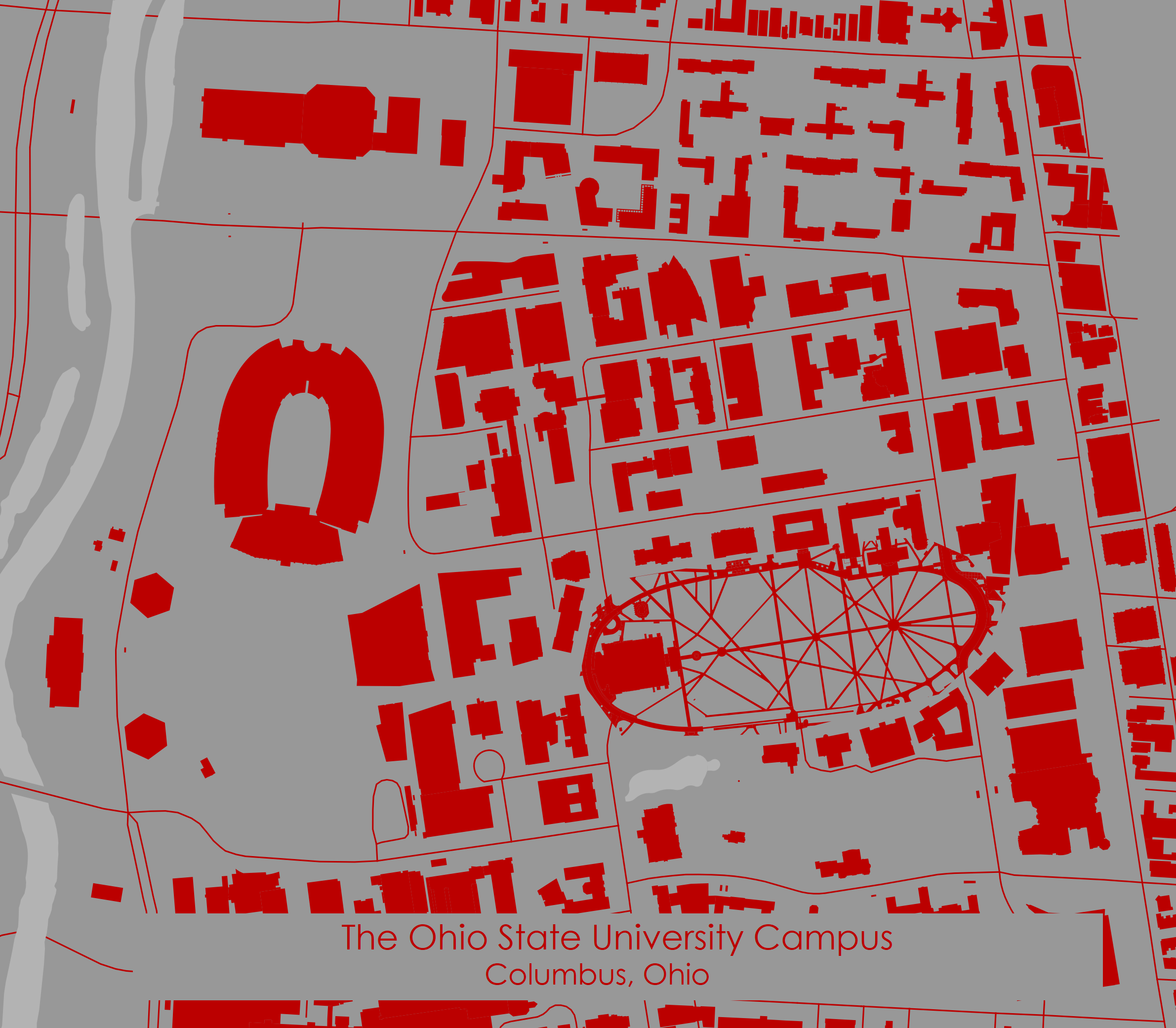 The Ohio State University Campus
Columbus, Ohio