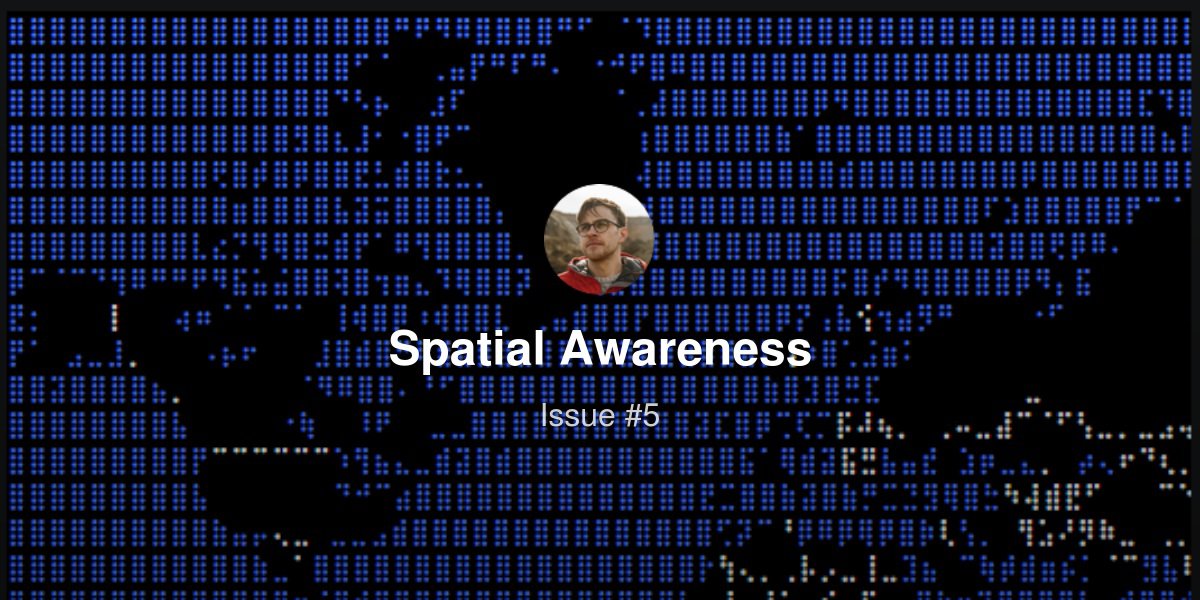 Spatial Awareness

Issue #5