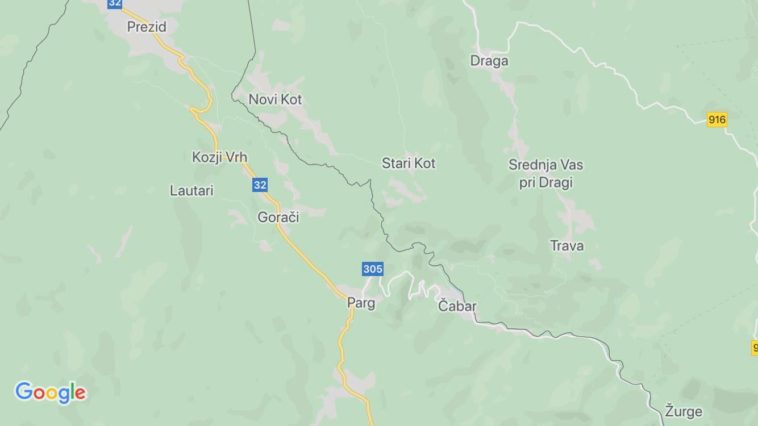 32
Prezid
Draga
Novi Kot
916
Kozji Vrh
Stari Kot
Srednja Vas pri Dragi
Lautari
32
Gorači
Trava
305
Parg
Čabar
Google
Žurge