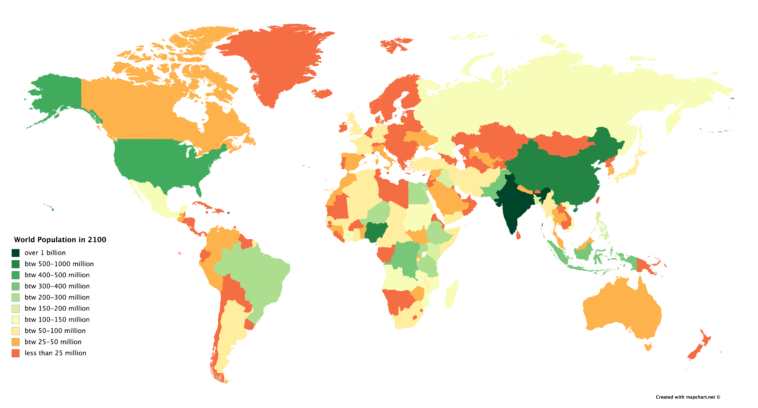 World Population in 2100
over 1 billion
btw 500-1000 million
btw 400-500 million
btw 300-400 million
btw 200-300 million
btw 150-200 million
btw 100-150 million
btw 50-100 million
btw 25-50 million
less than 25 million

Created with mapchart.net ©