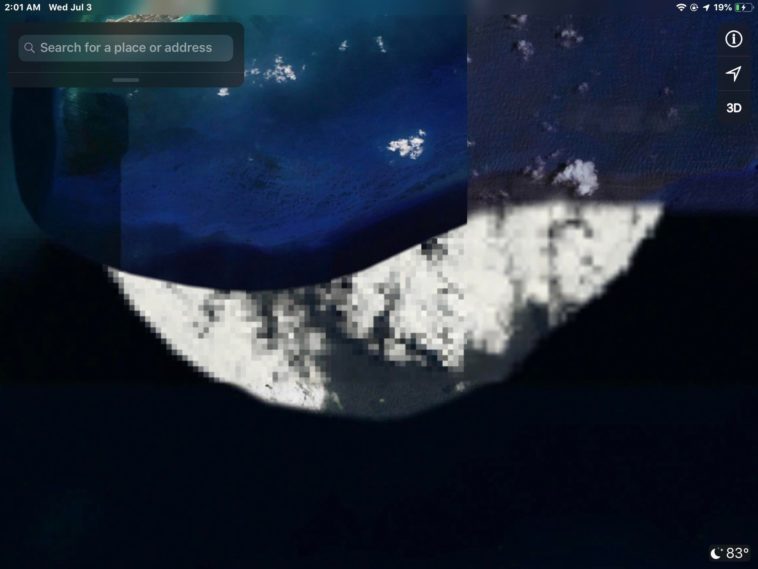 2:01 AM Wed Jul 3

19%

Search for a place or address

3D

83°