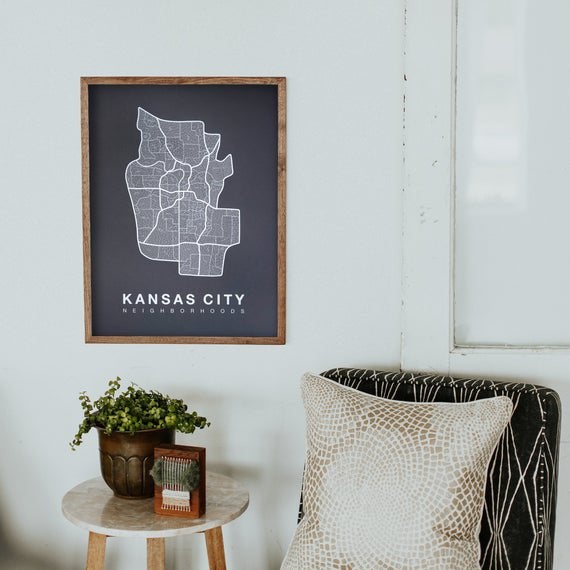 KANSAS CITY
NEIGHBORHOODS