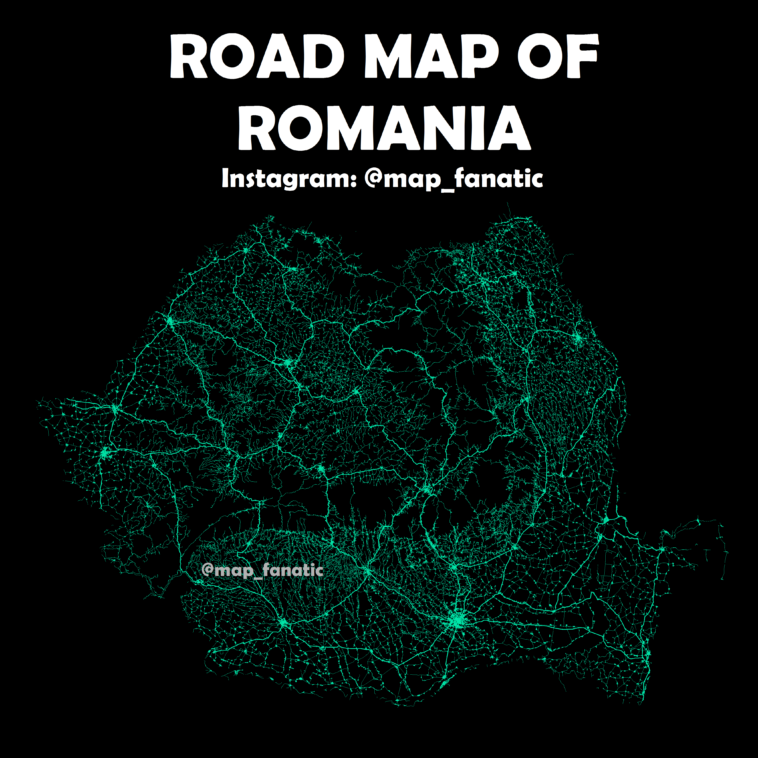 ROAD MAP OF ROMANIA

Instagram: @map_fanatic

@map_fanatic