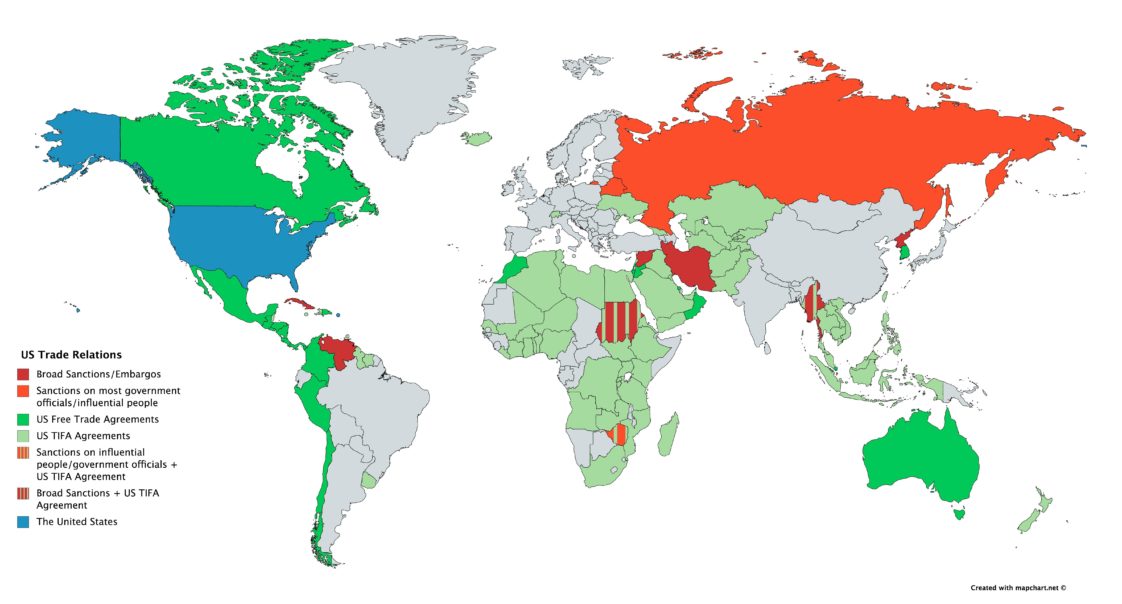 US Trade Relations

Broad Sanctions/Embargos

Sanctions on most government officials/influential people

US Free Trade Agreements

US TIFA Agreements

Sanctions on influential people/government officials + US TIFA Agreement

Broad Sanctions + US TIFA Agreement

The United States

Created with mapchart.net ©