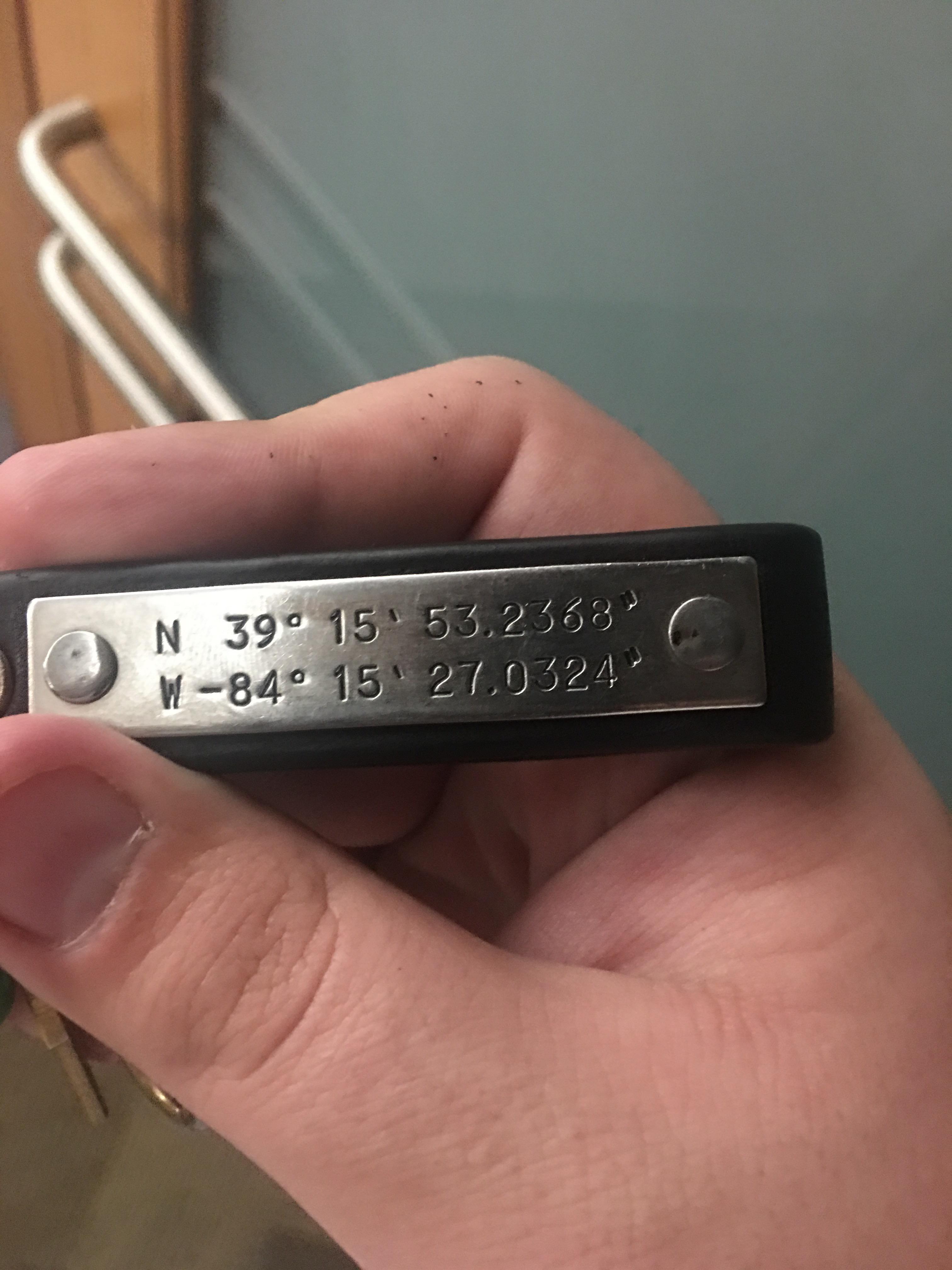 N 39° 15' 53.2368"
W -84° 15' 27.0324"