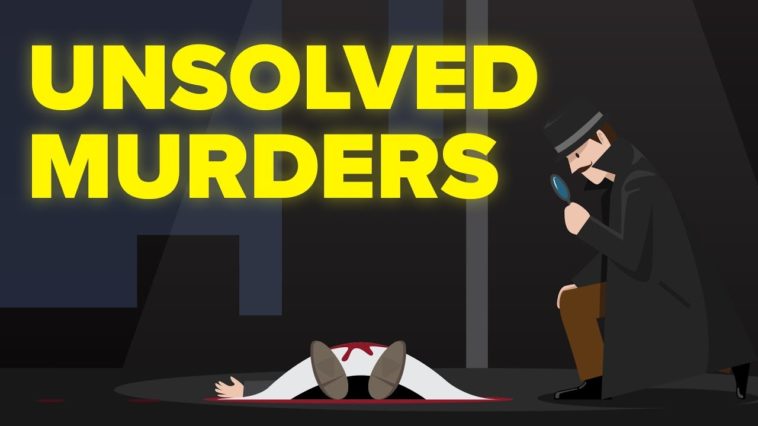 UNSOLVED
MURDERS