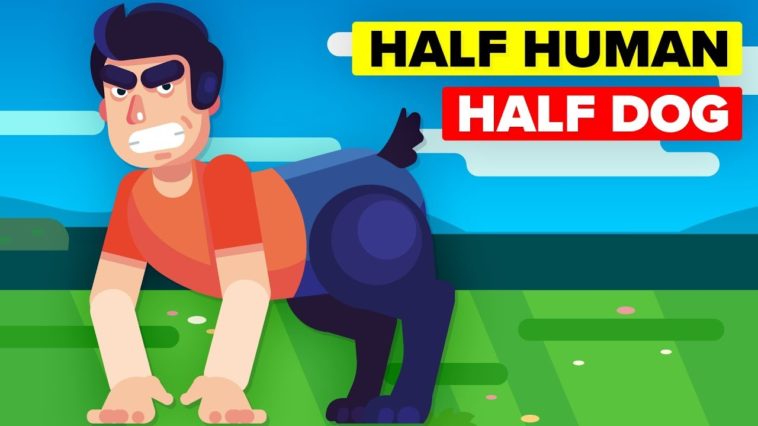 HALF HUMAN
HALF DOG