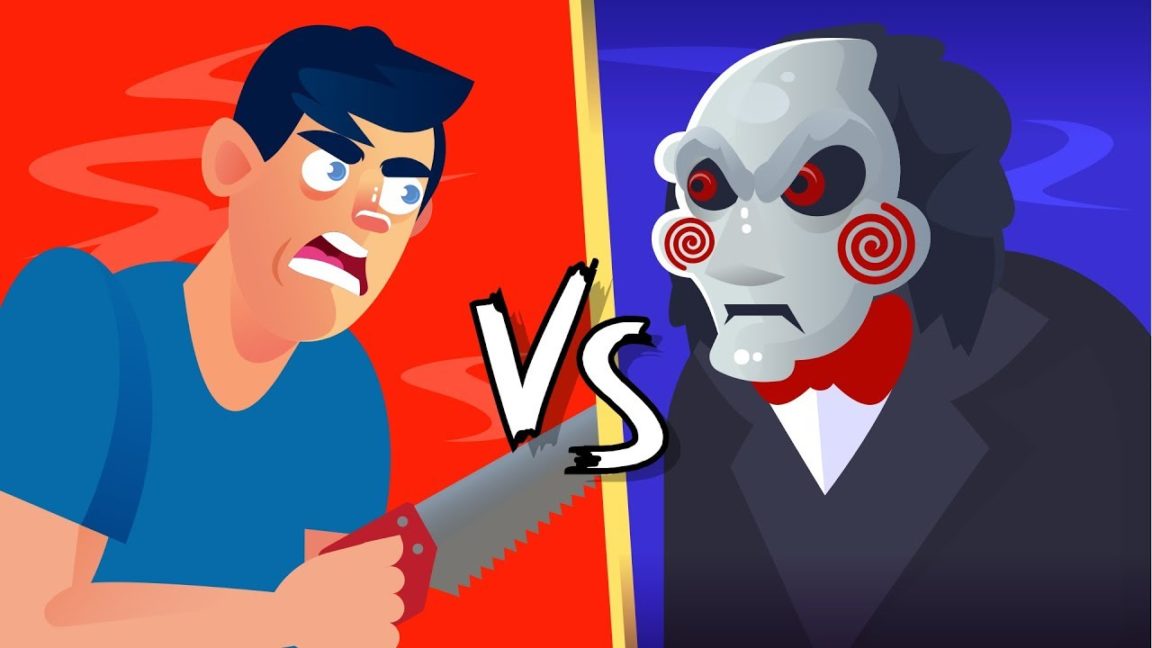 VS