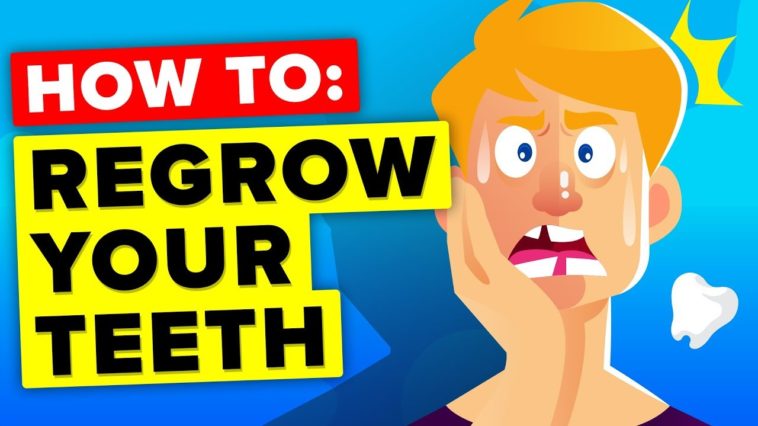 HOW TO:
REGROW YOUR TEETH