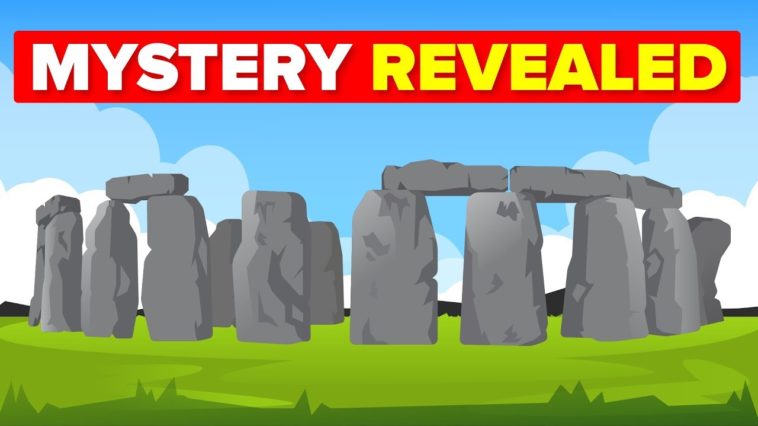 MYSTERY REVEALED