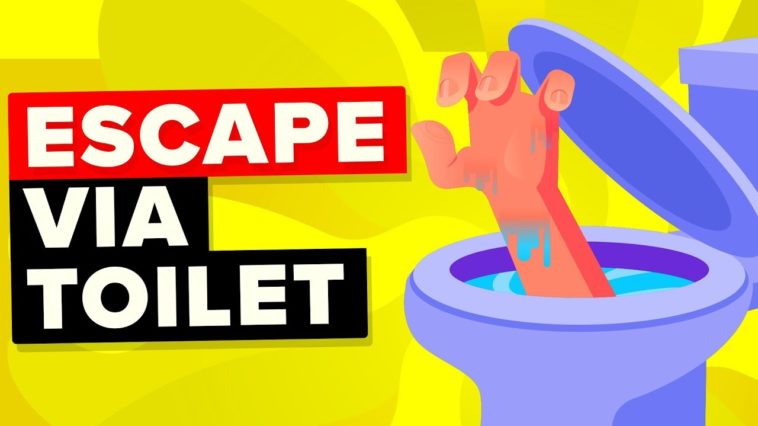 ESCAPE
VIA
TOILET