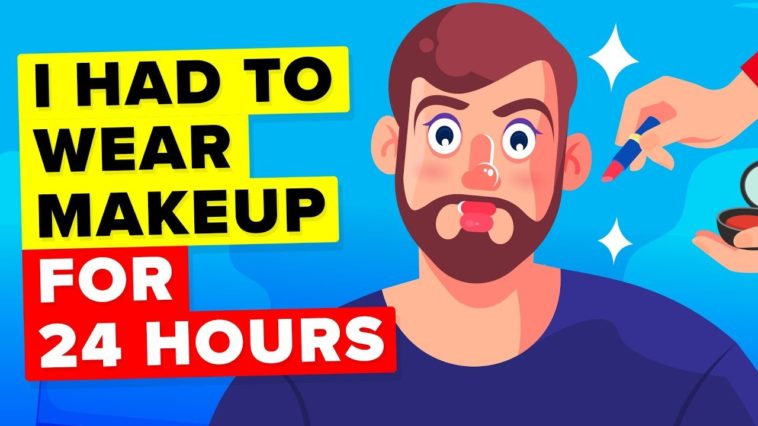 I HAD TO WEAR MAKEUP FOR 24 HOURS