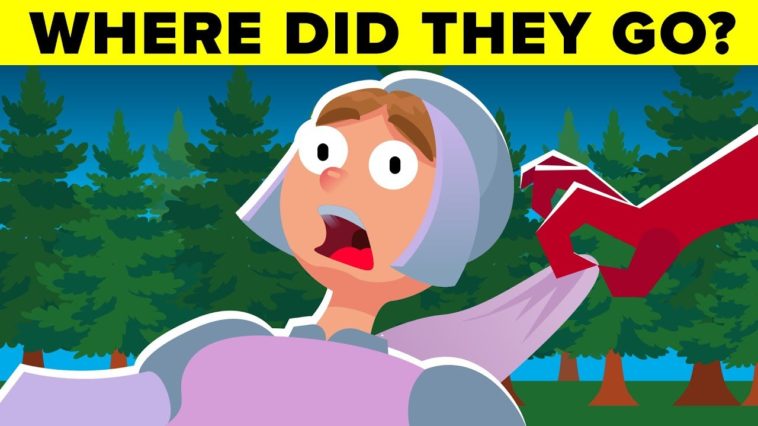 WHERE DID THEY GO?