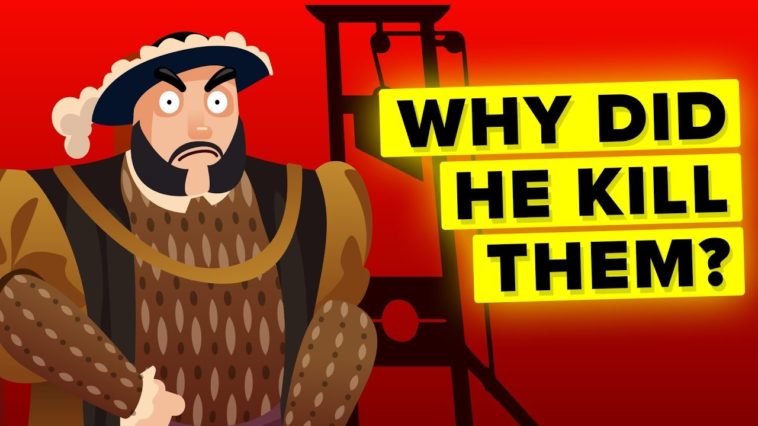 WHY DID HE KILL THEM?