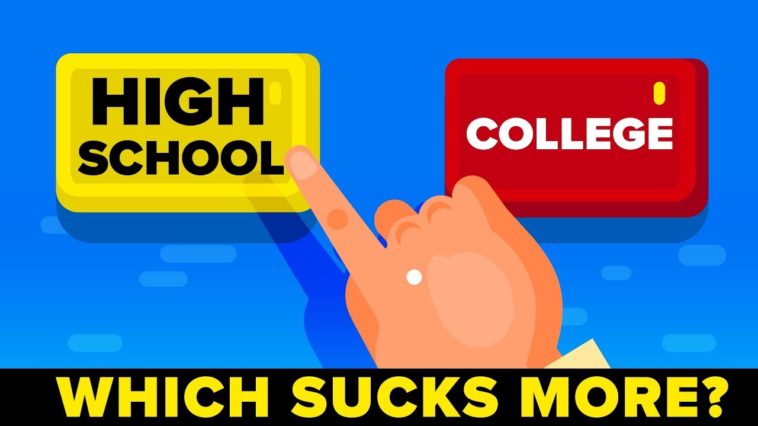 HIGH SCHOOL

COLLEGE

WHICH SUCKS MORE?