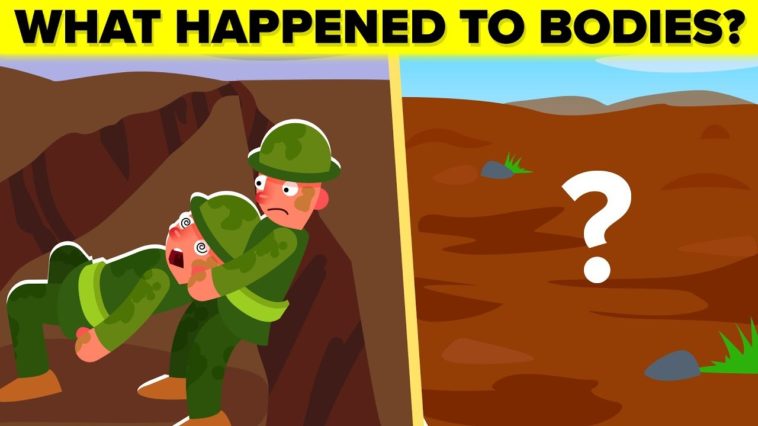 WHAT HAPPENED TO BODIES?

?