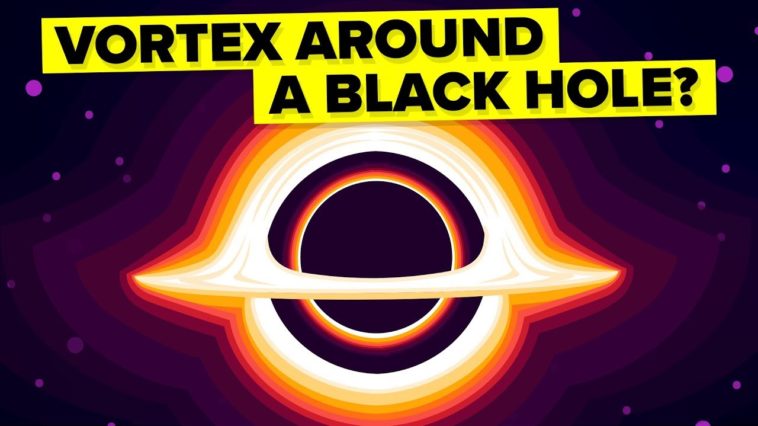 VORTEX AROUND
A BLACK HOLE?