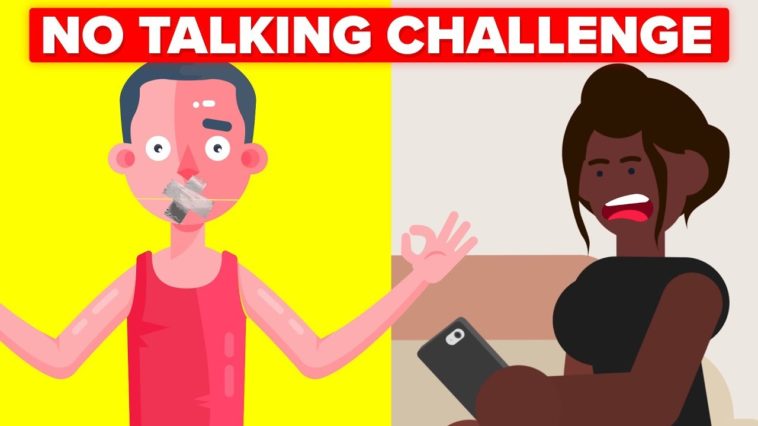 NO TALKING CHALLENGE