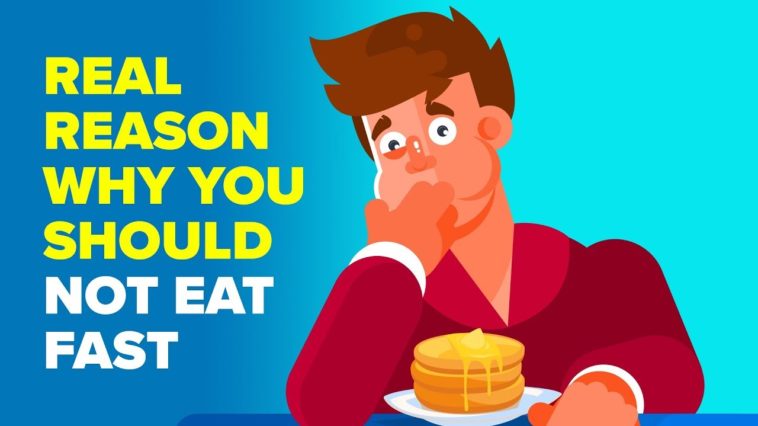 REAL REASON WHY YOU SHOULD NOT EAT FAST