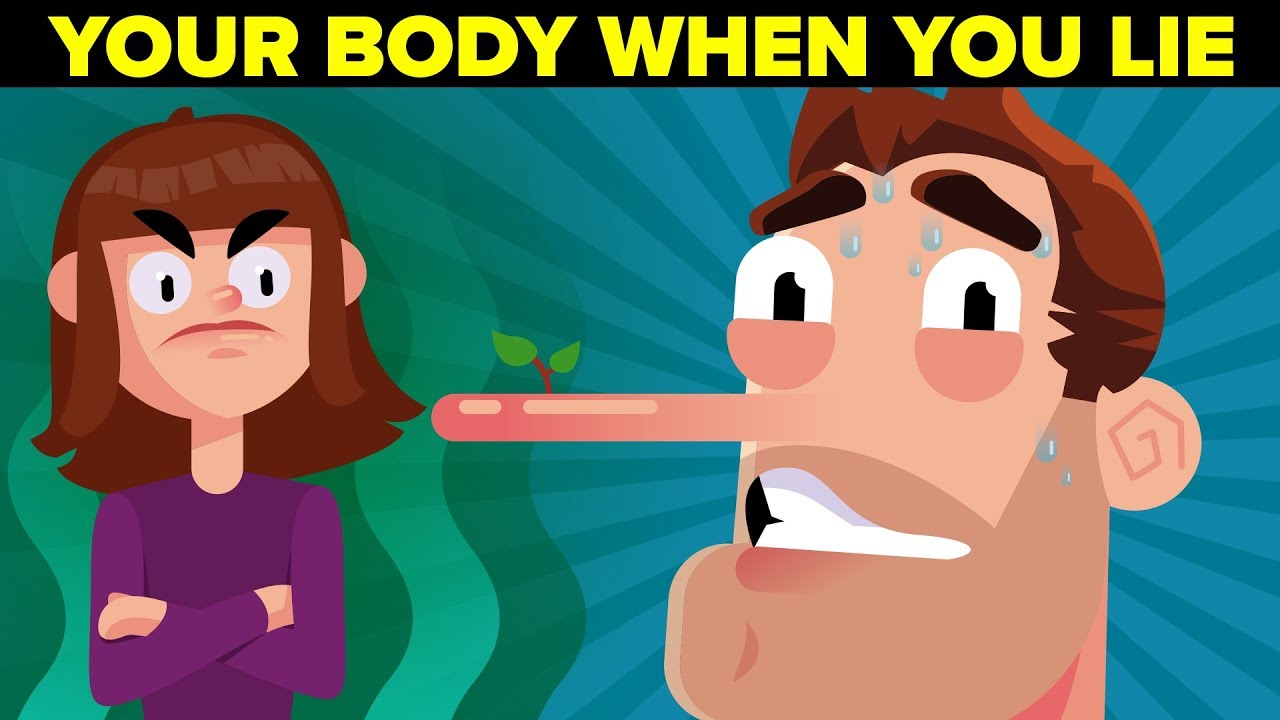 YOUR BODY WHEN YOU LIE